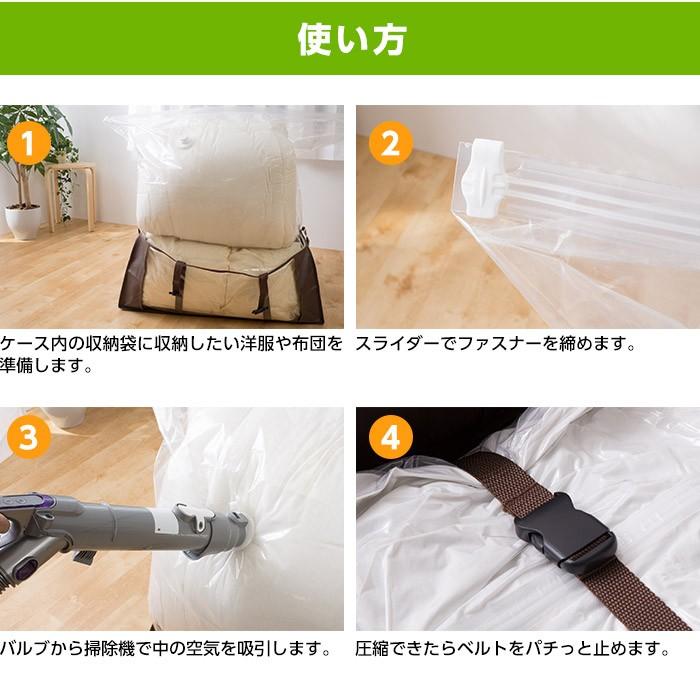 使い方

1

ケース内の収納袋に収納したい洋服や布団を準備します。

2

スライダーでファスナーを締めます。

3

バルブから掃除機で中の空気を吸引します。

4

圧縮できたらベルトをパチっと止めます。