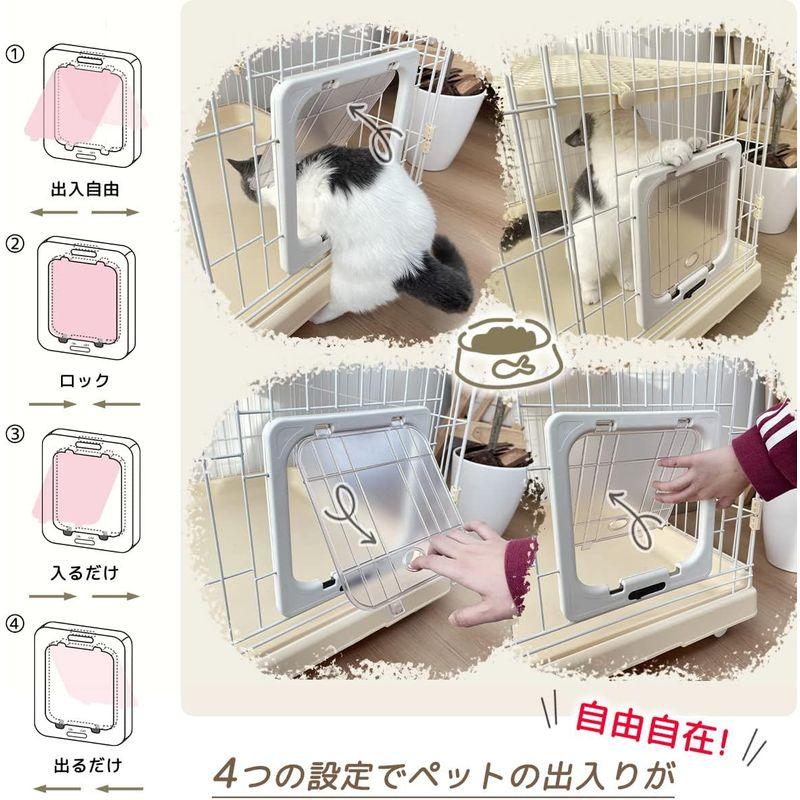 ①
出入自由

②
ロック

③
入るだけ

④
出るだけ

自由自在!

4つの設定でペットの出入りが