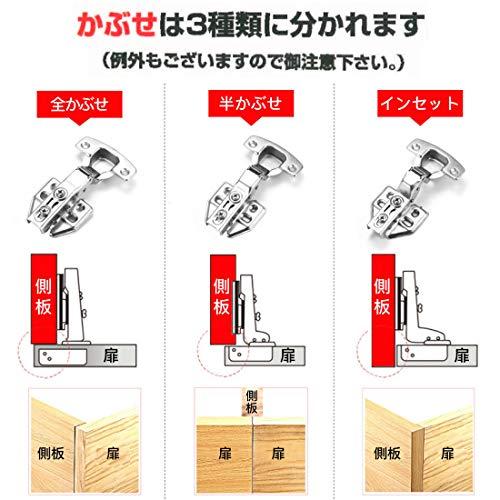 かぶせは3種類に分かれます

（例外もございますので御注意下さい。）

全かぶせ

側板

扉

側板

扉

半かぶせ

側板

扉

側板

扉

扉

インセット

側板

扉

側板

扉