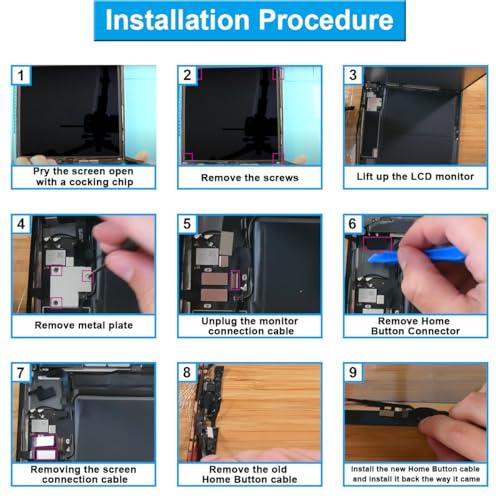 Installation Procedure

1
Pry the screen open with a cocking chip

2
Remove the screws

3
Lift up the LCD monitor

4
Remove metal plate

5
Unplug the monitor connection cable

6
Remove Home Button Connector

7
Removing the screen connection cable

8
Remove the old Home Button cable

9
Install the new Home Button cable and install it back the way it came