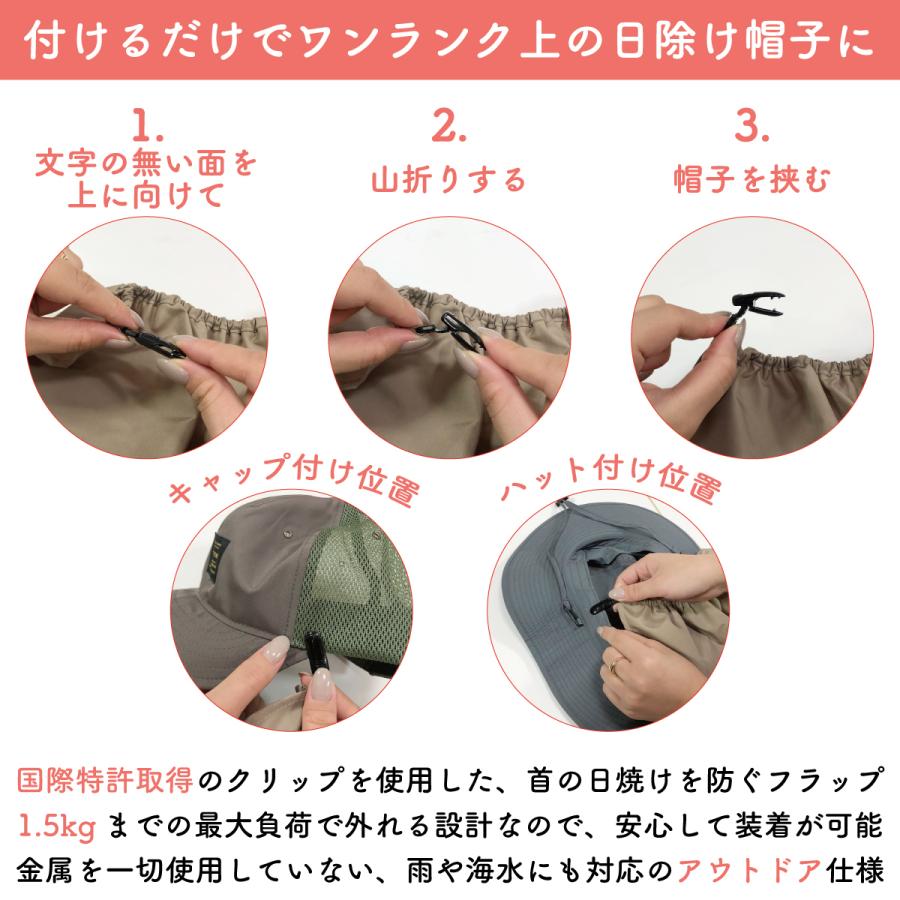 付けるだけでワンランク上の日除け帽子に

1.
文字の無い面を上に向けて

2.
山折りする

3.
帽子を挟む

キャップ付け位置

ハット付け位置

国際特許取得のクリップを使用した、首の日焼けを防ぐフラップ
1.5kgまでの最大負荷で外れる設計なので、安心して装着が可能
金属を一切使用していない、雨や海水にも対応のアウトドア仕様