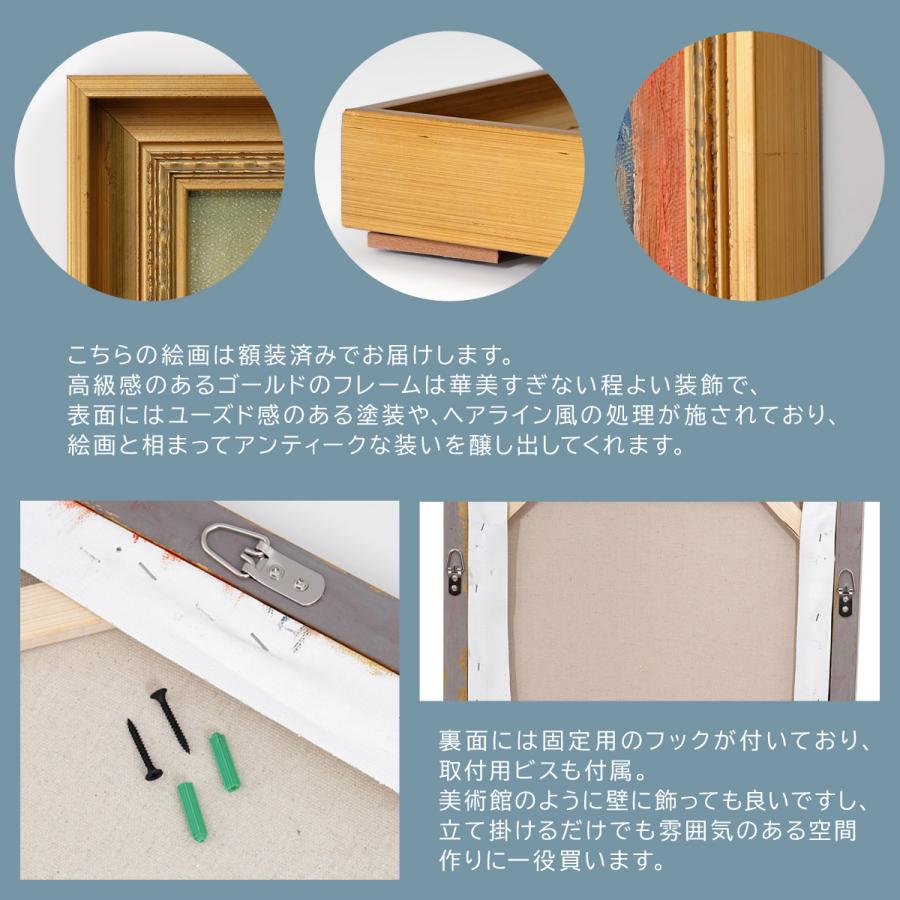 こちらの絵画は額装済みでお届けします。
高級感のあるゴールドのフレームは華美すぎない程よい装飾で、
表面にはユーズド感のある塗装や、ヘアライン風の処理が施されており、
絵画と相まってアンティークな装いを醸し出してくれます。

裏面には固定用のフックが付いており、
取付用ビスも付属。
美術館のように壁に飾っても良いですし、
立て掛けるだけでも雰囲気のある空間
作りに一役買います。