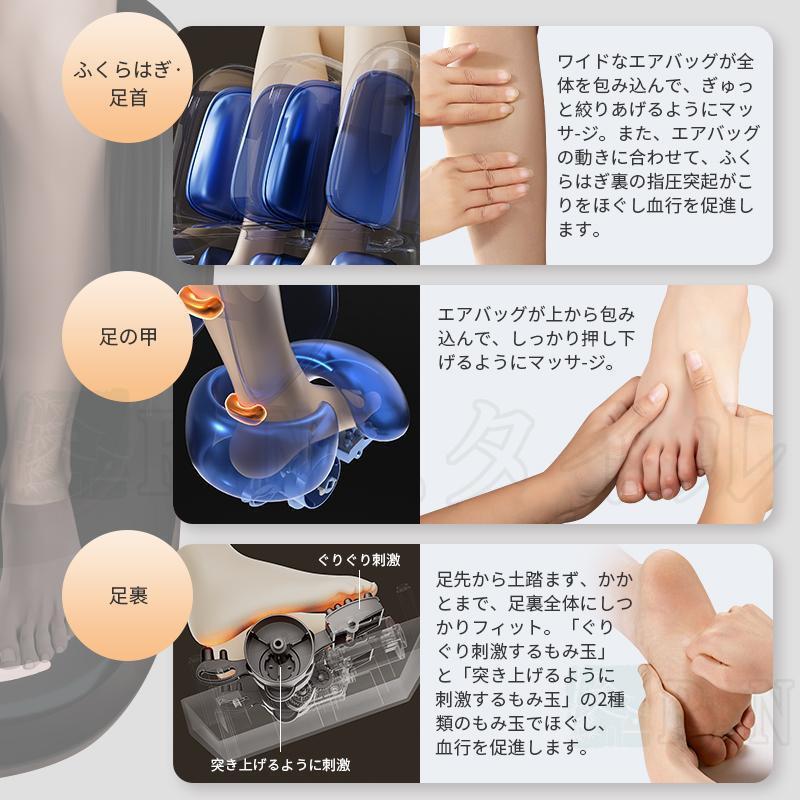 ふくらはぎ・足首

ワイドなエアバッグが全体を包み込んで、ぎゅっと絞りあげるようにマッサ-ジ。また、エアバッグの動きに合わせて、ふくらはぎ裏の指圧突起がこりをほぐし血行を促進します。

足の甲

エアバッグが上から包み込んで、しっかり押し下げるようにマッサ-ジ。

足裏

ぐりぐり刺激

突き上げるように刺激

足先から土踏まず、かかとまで、足裏全体にしっかりフィット。「ぐりぐり刺激するもみ玉」と「突き上げるように刺激するもみ玉」の2種類のもみ玉でほぐし、血行を促進します。