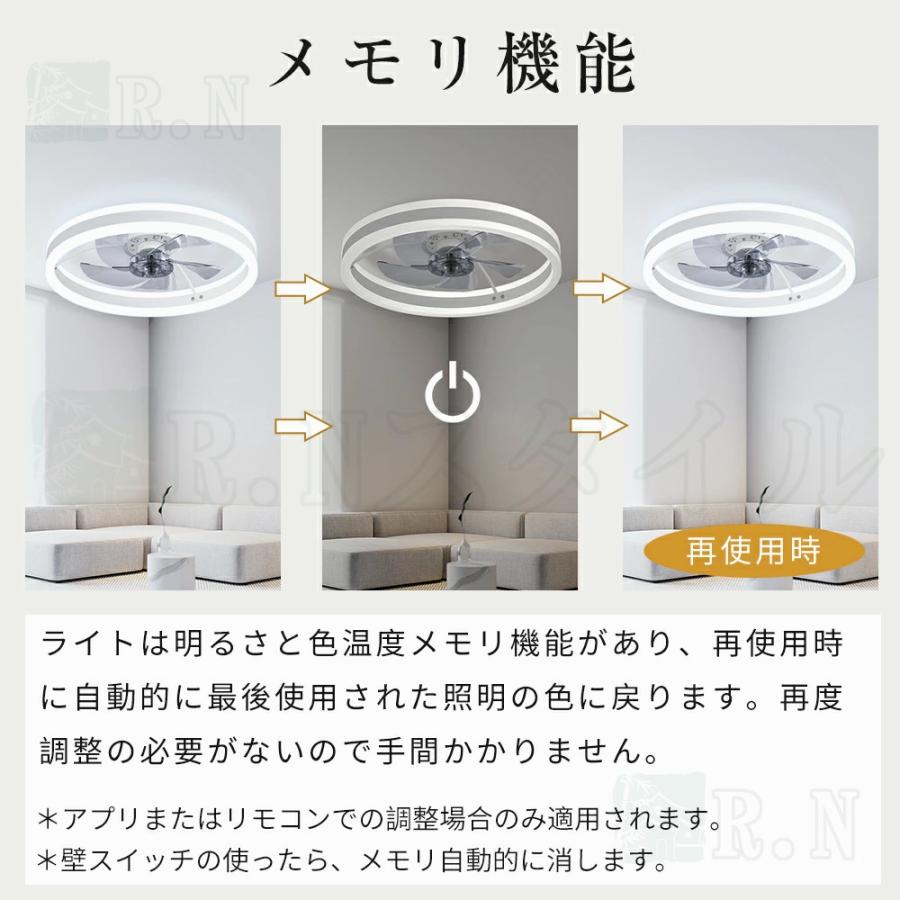 メモリ機能

R.N

R.Nスタイル

再使用時

ライトは明るさと色温度メモリ機能があり、再使用時に自動的に最後使用された照明の色に戻ります。再度調整の必要がないので手間かかりません。

＊アプリまたはリモコンでの調整場合のみ適用されます。
＊壁スイッチの使ったら、メモリ自動的に消します。

R.N