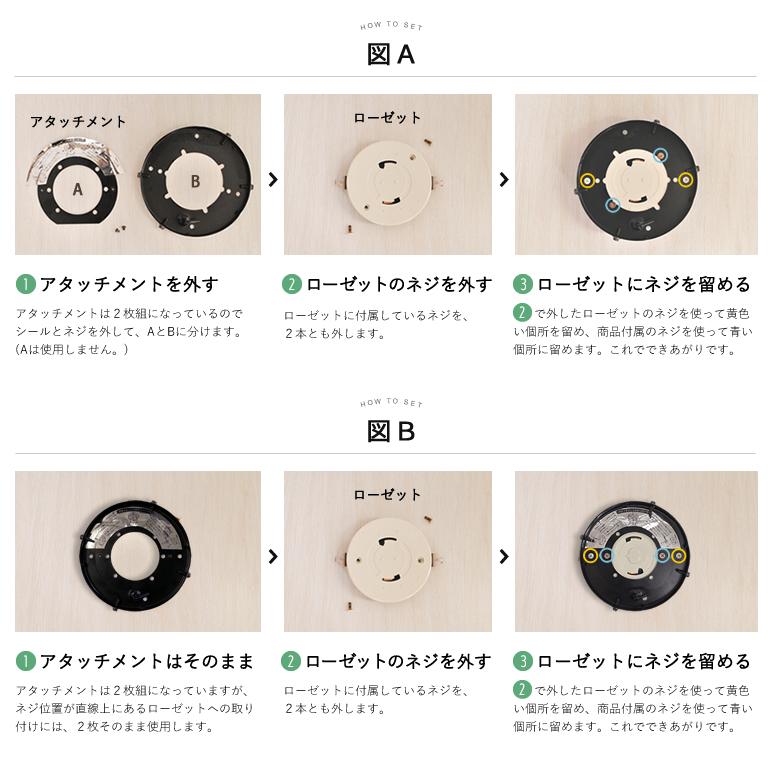 HOW TO SET

図A

アタッチメント

A

B

ローゼット

1 アタッチメントを外す

アタッチメントは２枚組になっているのでシールとネジを外して、AとBに分けます。(Aは使用しません。)

2 ローゼットのネジを外す

ローゼットに付属しているネジを、２本とも外します。

3 ローゼットにネジを留める

2 で外したローゼットのネジを使って黄色い個所を留め、商品付属のネジを使って青い個所に留めます。これでできあがりです。

HOW TO SET

図B

ローゼット

1 アタッチメントはそのまま

アタッチメントは２枚組になっていますが、ネジ位置が直線上にあるローゼットへの取り付けには、２枚そのまま使用します。

2 ローゼットのネジを外す

ローゼットに付属しているネジを、２本とも外します。

3 ローゼットにネジを留める

2 で外したローゼットのネジを使って黄色い個所を留め、商品付属のネジを使って青い個所に留めます。これでできあがりです。