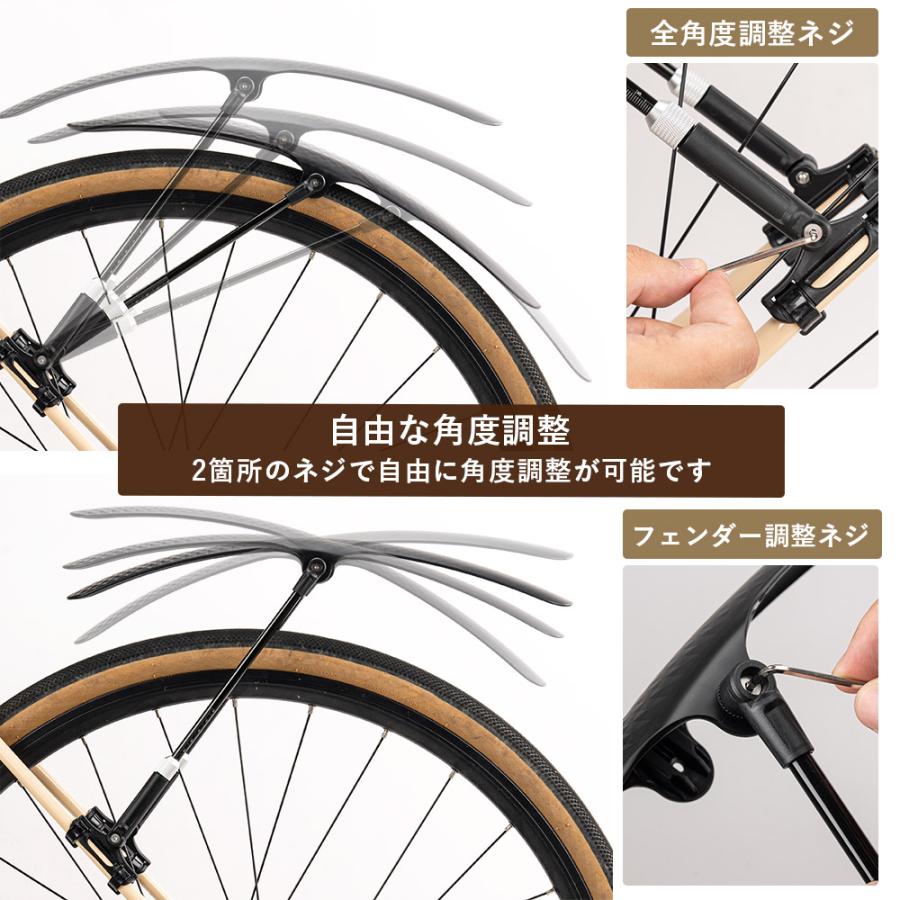 全角度調整ネジ

自由な角度調整
2箇所のネジで自由に角度調整が可能です

フェンダー調整ネジ