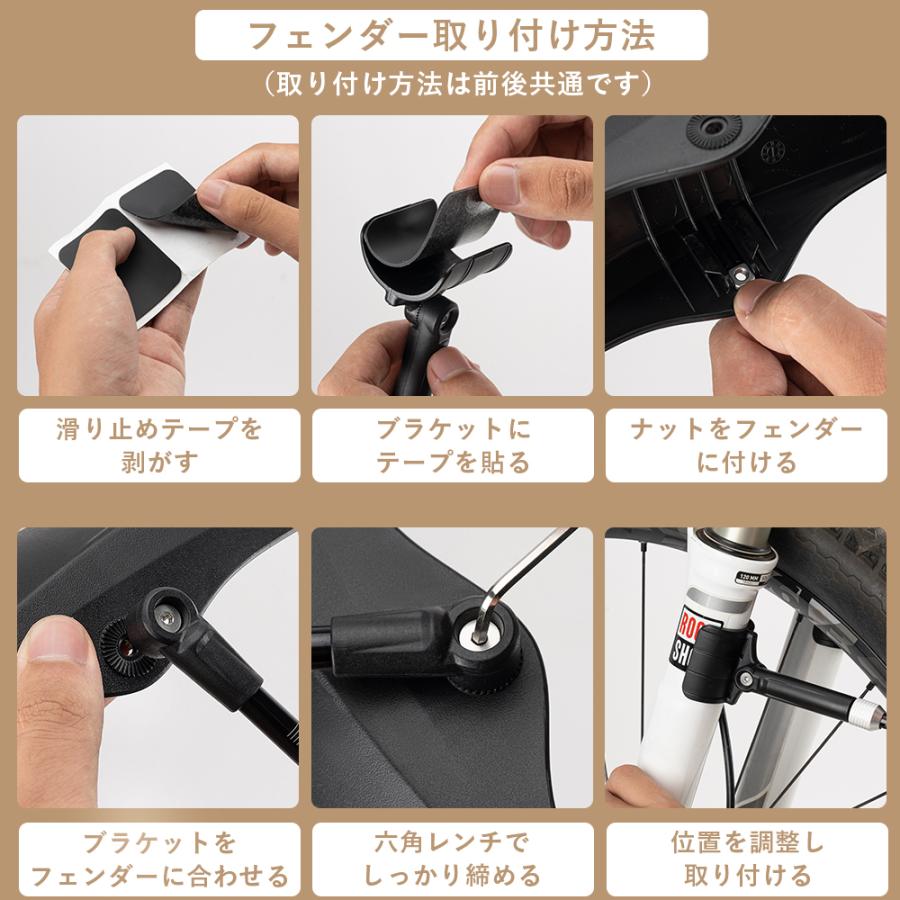 フェンダー取り付け方法
（取り付け方法は前後共通です）

滑り止めテープを剥がす

ブラケットにテープを貼る

ナットをフェンダーに付ける

120 MM

ROC SH

ブラケットをフェンダーに合わせる

六角レンチでしっかり締める

位置を調整し取り付ける