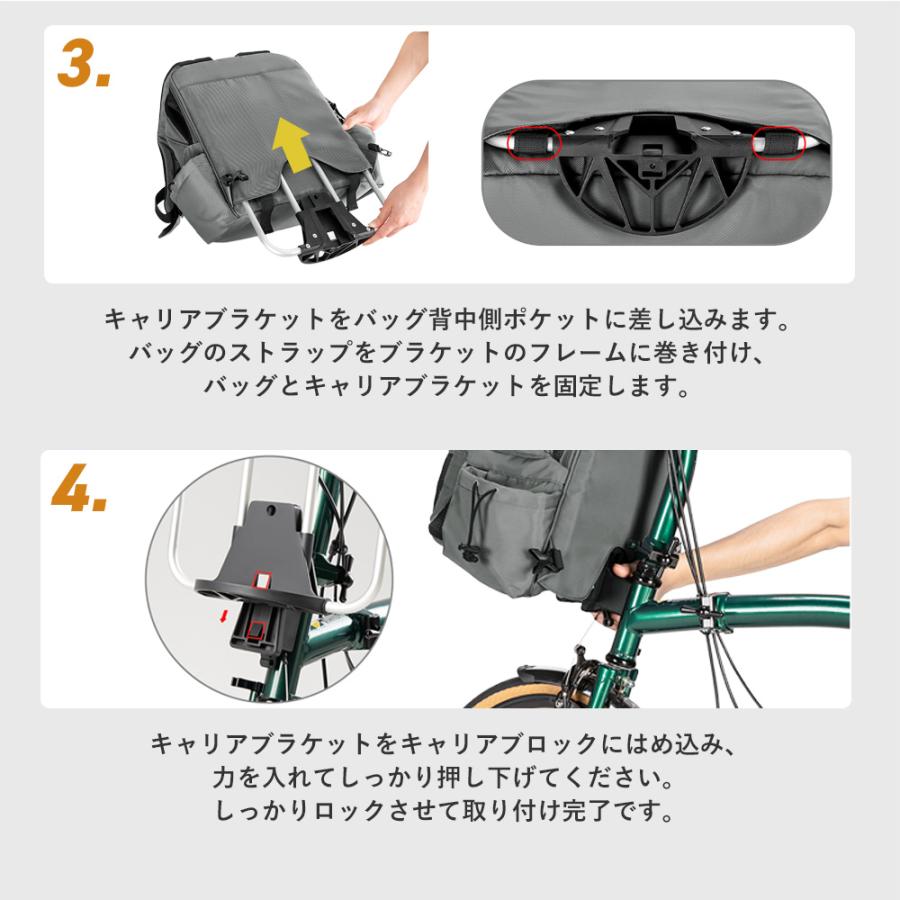 3.

キャリアブラケットをバッグ背中側ポケットに差し込みます。
バッグのストラップをブラケットのフレームに巻き付け、
バッグとキャリアブラケットを固定します。

4.

キャリアブラケットをキャリアブロックにはめ込み、
力を入れてしっかり押し下げてください。
しっかりロックさせて取り付け完了です。