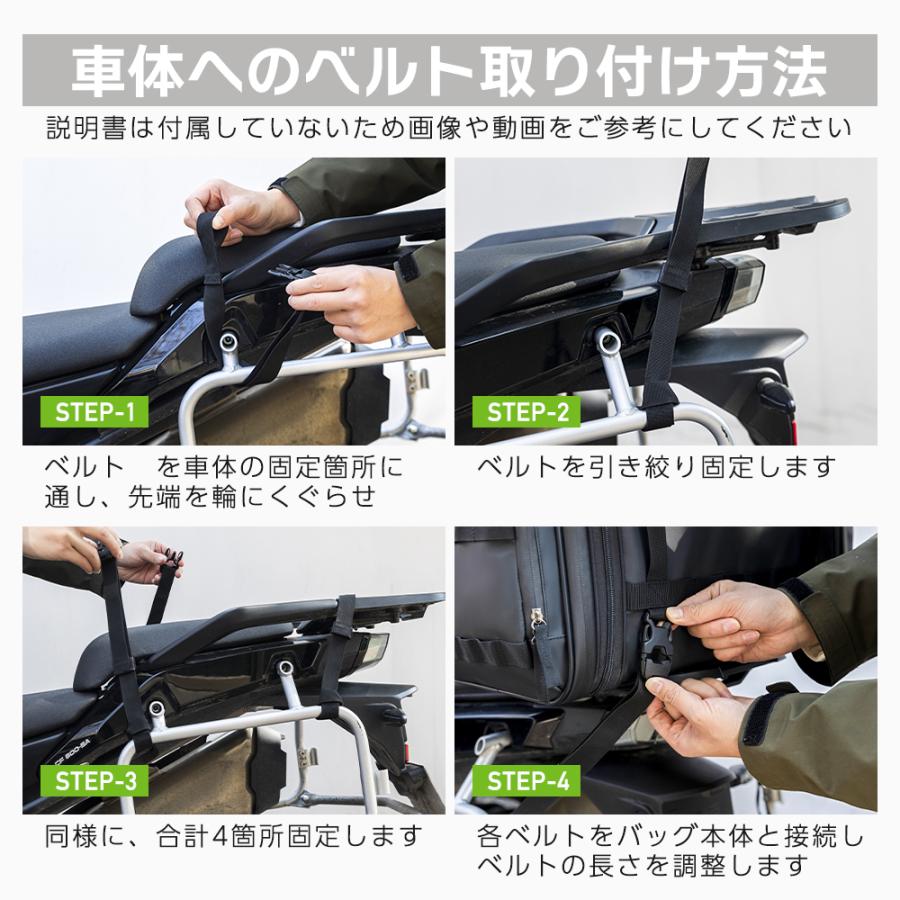 車体へのベルト取り付け方法

説明書は付属していないため画像や動画をご参考にしてください

STEP-1

ベルト　を車体の固定箇所に通し、先端を輪にくぐらせ

STEP-2

ベルトを引き絞り固定します

STEP-3

同様に、合計4箇所固定します

STEP-4

各ベルトをバッグ本体と接続しベルトの長さを調整します