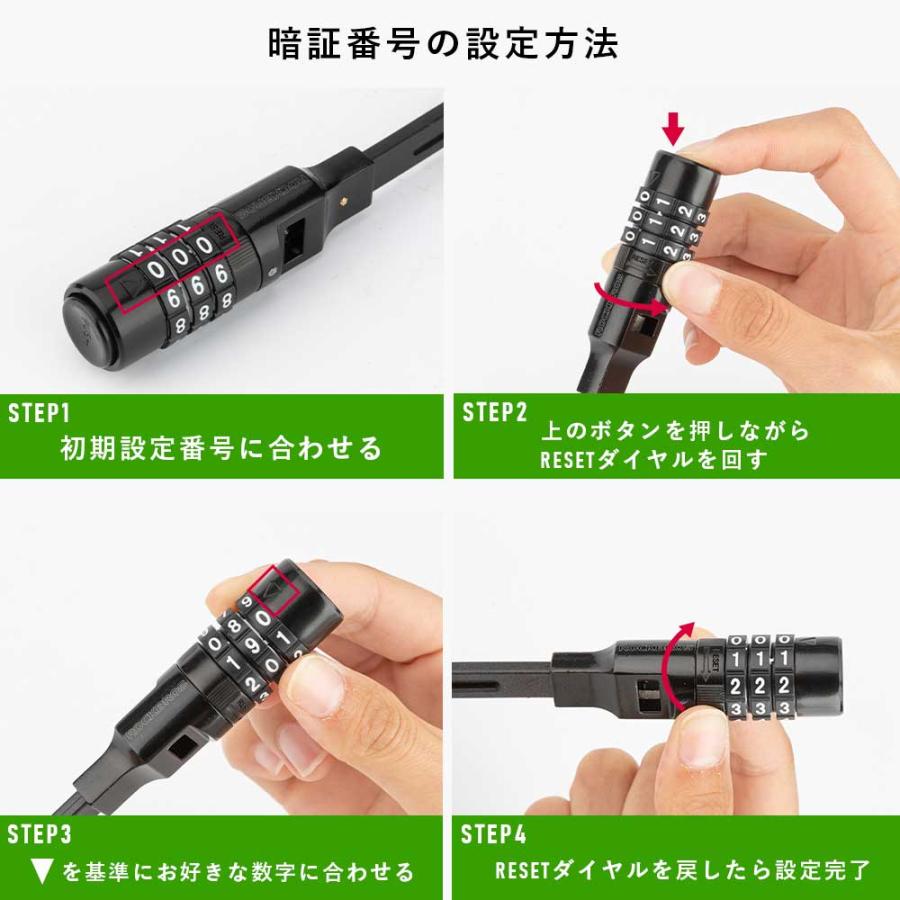 暗証番号の設定方法

STEP1
初期設定番号に合わせる

STEP2
上のボタンを押しながら
RESETダイヤルを回す

STEP3
▼を基準にお好きな数字に合わせる

STEP4
RESETダイヤルを戻したら設定完了