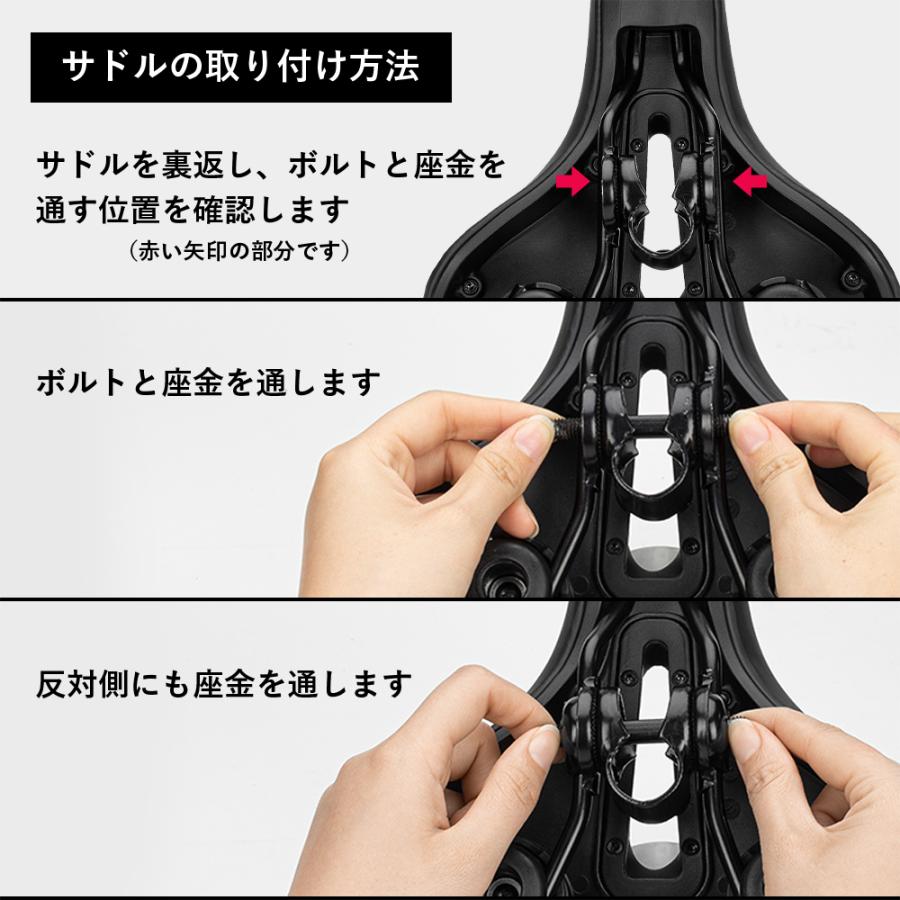 サドルの取り付け方法

サドルを裏返し、ボルトと座金を通す位置を確認します
（赤い矢印の部分です）

ボルトと座金を通します

反対側にも座金を通します