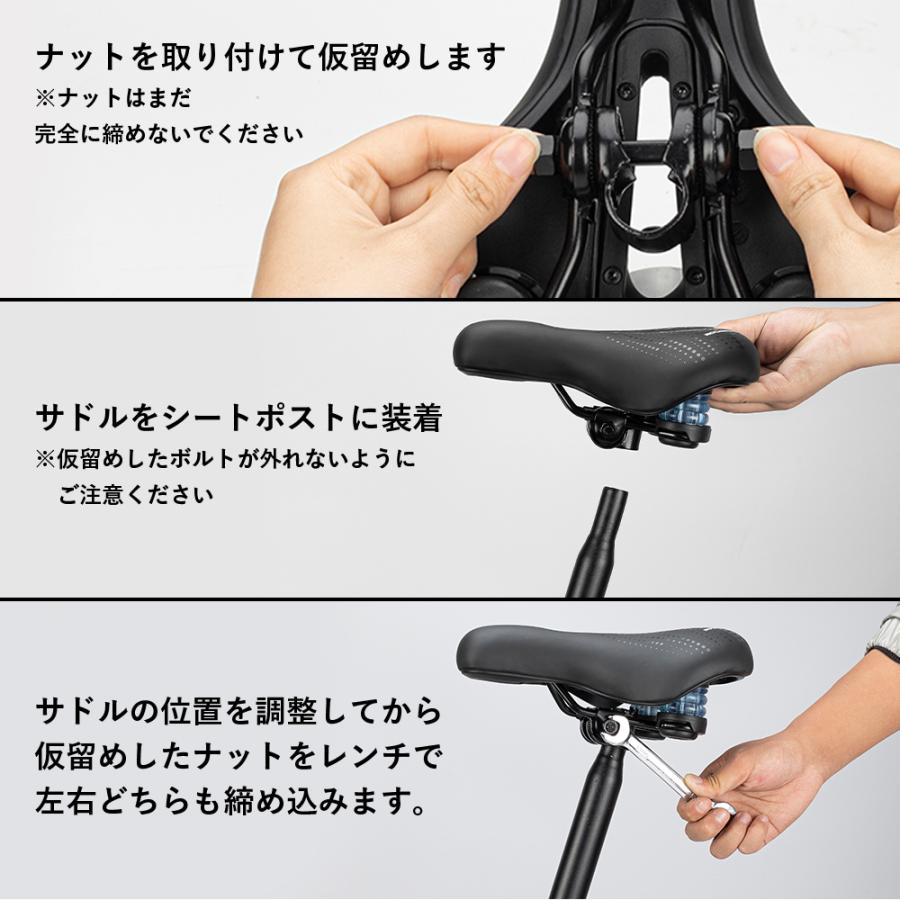 ナットを取り付けて仮留めします
※ナットはまだ
完全に締めないでください

サドルをシートポストに装着
※仮留めしたボルトが外れないように
ご注意ください

サドルの位置を調整してから
仮留めしたナットをレンチで
左右どちらも締め込みます。