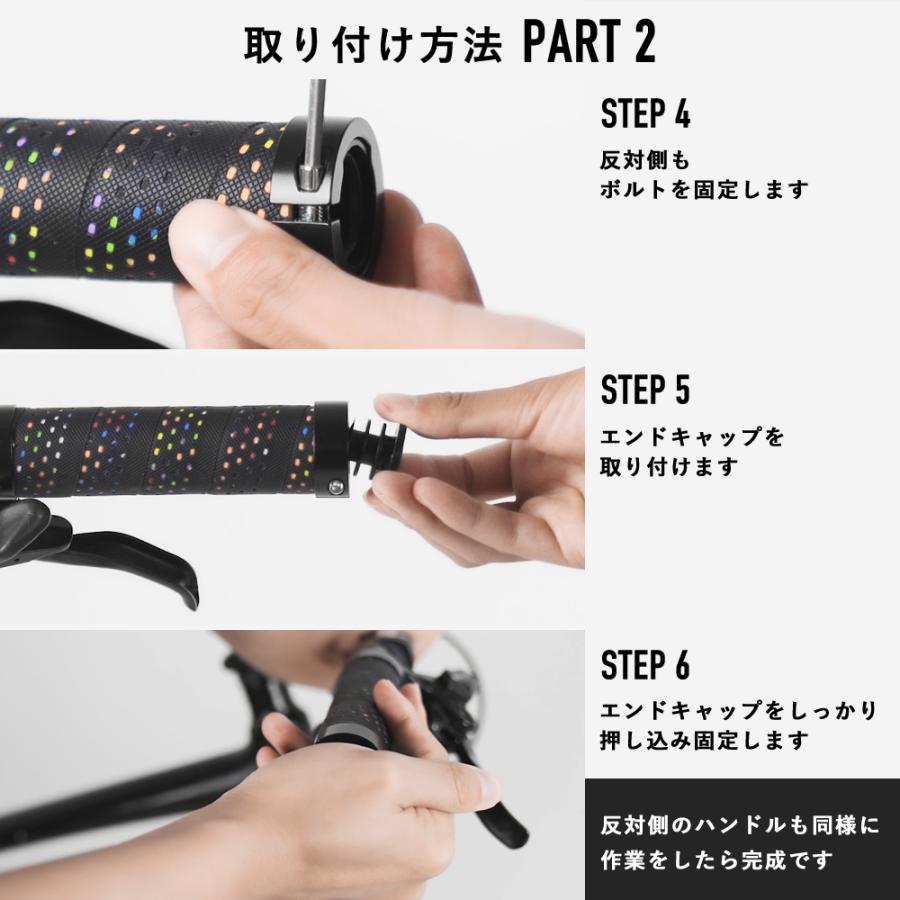 取り付け方法 PART 2

STEP 4

反対側も
ボルトを固定します

STEP 5

エンドキャップを
取り付けます

STEP 6

エンドキャップをしっかり
押し込み固定します

反対側のハンドルも同様に
作業をしたら完成です