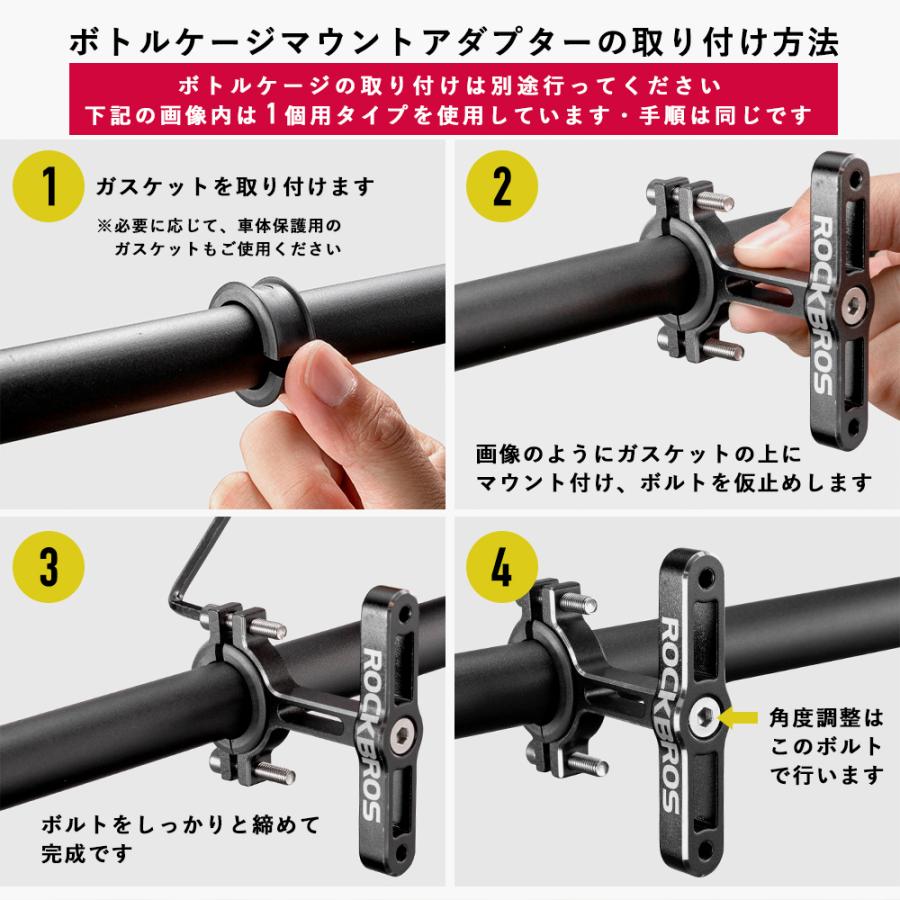 ボトルケージマウントアダプターの取り付け方法

ボトルケージの取り付けは別途行ってください
下記の画像内は1個用タイプを使用しています・手順は同じです

1

ガスケットを取り付けます

※必要に応じて、車体保護用のガスケットもご使用ください

2

ROCKBROS

画像のようにガスケットの上にマウント付け、ボルトを仮止めします

3

ROCKBROS

ボルトをしっかりと締めて完成です

4

ROCKBROS

角度調整はこのボルトで行います