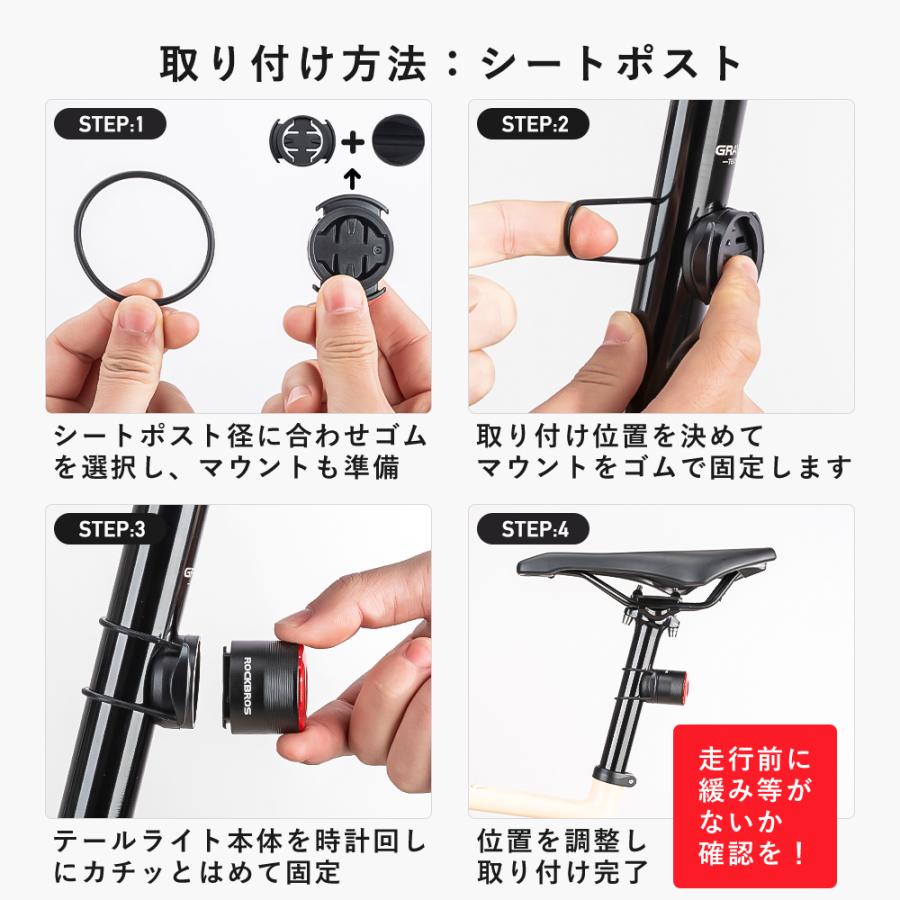 取り付け方法：シートポスト

STEP:1

シートポスト径に合わせゴムを選択し、マウントも準備

STEP:2

GRA

取り付け位置を決めてマウントをゴムで固定します

STEP:3

ROCKBROS

テールライト本体を時計回しにカチッとはめて固定

STEP:4

位置を調整し取り付け完了

走行前に緩み等がないか確認を！