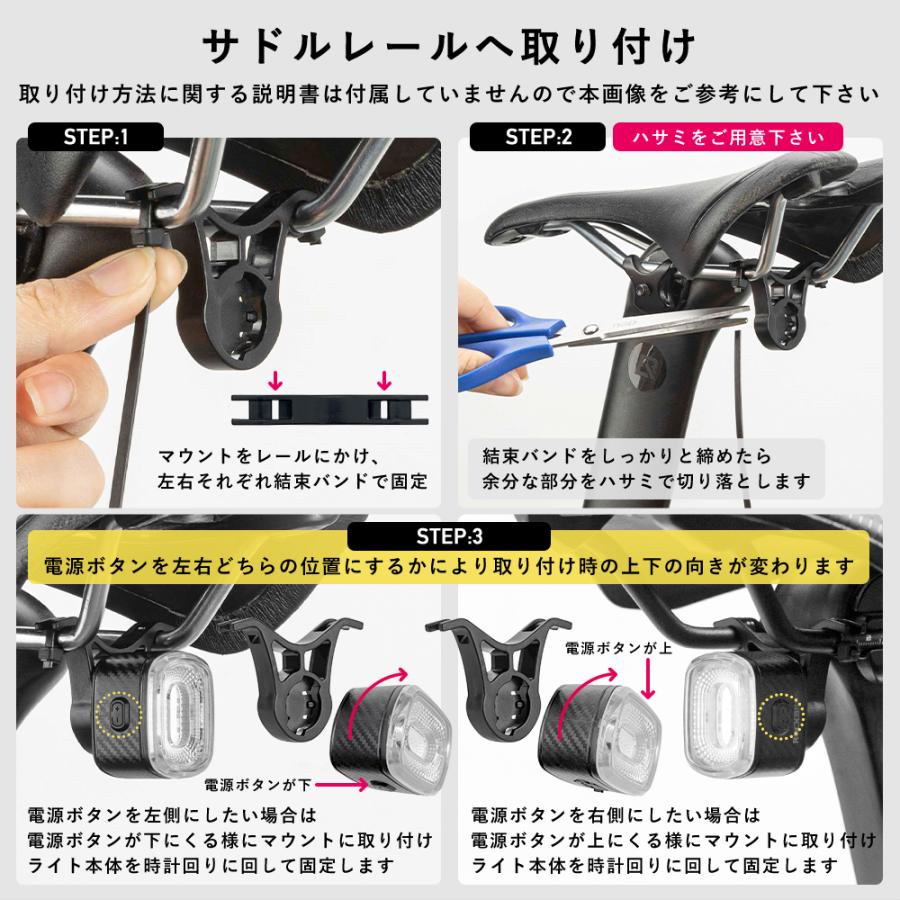 サドルレールへ取り付け

取り付け方法に関する説明書は付属していませんので本画像をご参考にして下さい

STEP:1

マウントをレールにかけ、
左右それぞれ結束バンドで固定

STEP:2

ハサミをご用意下さい

結束バンドをしっかりと締めたら
余分な部分をハサミで切り落とします

STEP:3

電源ボタンを左右どちらの位置にするかにより取り付け時の上下の向きが変わります

電源ボタンが下

電源ボタンを左側にしたい場合は
電源ボタンが下にくる様にマウントに取り付け
ライト本体を時計回りに回して固定します

電源ボタンが上

電源ボタンを右側にしたい場合は
電源ボタンが上にくる様にマウントに取り付け
ライト本体を時計回りに回して固定します