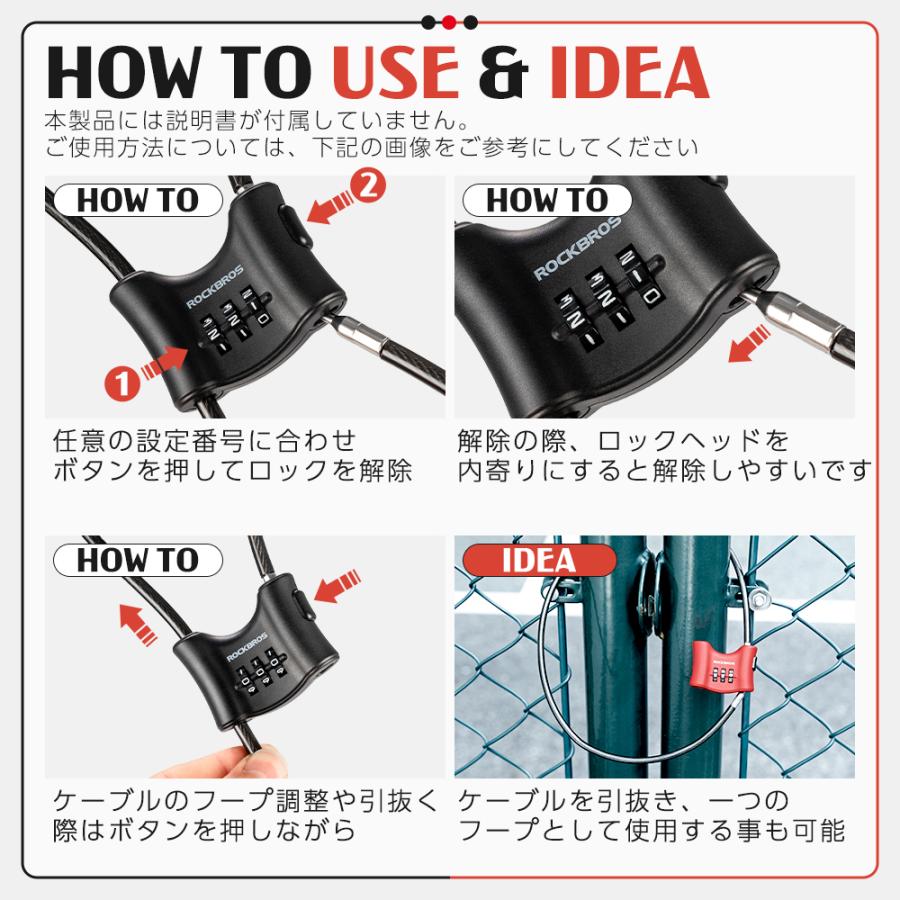 HOW TO USE & IDEA
本製品には説明書が付属していません。
ご使用方法については、下記の画像をご参考にしてください

HOW TO
2
ROCKBROS
1
任意の設定番号に合わせ
ボタンを押してロックを解除

HOW TO
ROCKBROS
解除の際、ロックヘッドを
内寄りにすると解除しやすいです

HOW TO
ROCKBROS
ケーブルのフープ調整や引抜く
際はボタンを押しながら

IDEA
ROCKBROS
ケーブルを引抜き、一つの
フープとして使用する事も可能