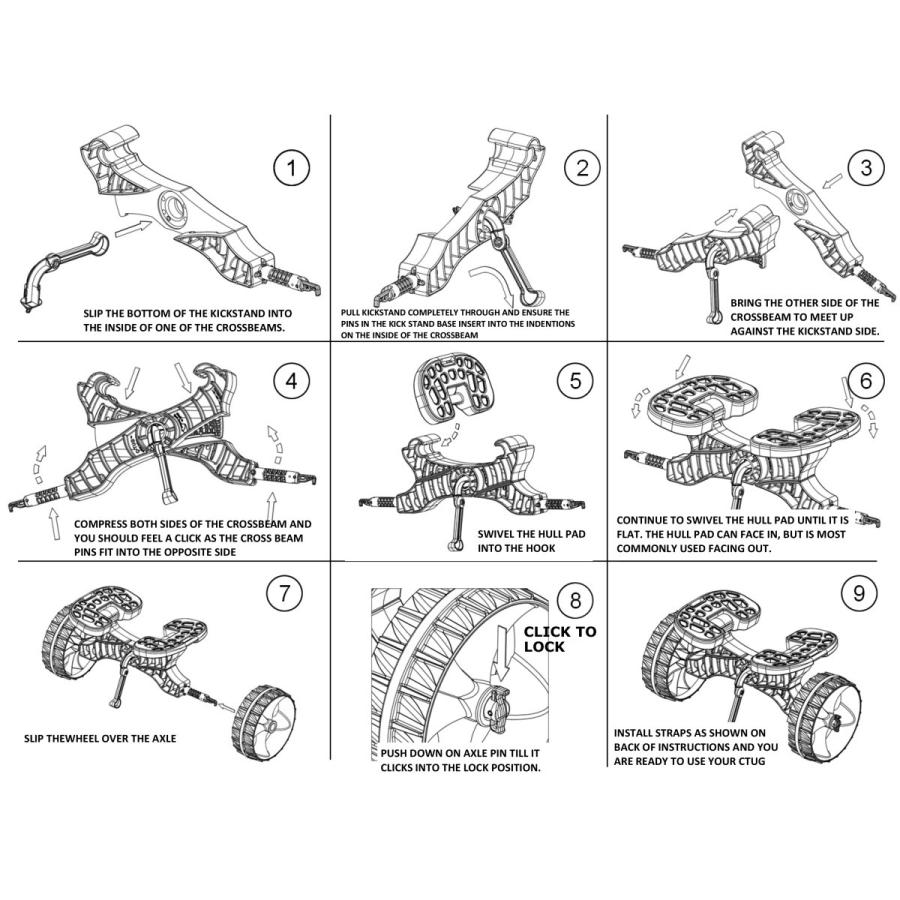 1

SLIP THE BOTTOM OF THE KICKSTAND INTO THE INSIDE OF ONE OF THE CROSSBEAMS.

2

PULL KICKSTAND COMPLETELY THROUGH AND ENSURE THE PINS IN THE KICK STAND BASE INSERT INTO THE INDENTIONS ON THE INSIDE OF THE CROSSBEAM

3

BRING THE OTHER SIDE OF THE CROSSBEAM TO MEET UP AGAINST THE KICKSTAND SIDE.

4

COMPRESS BOTH SIDES OF THE CROSSBEAM AND YOU SHOULD FEEL A CLICK AS THE CROSS BEAM PINS FIT INTO THE OPPOSITE SIDE

5

SWIVEL THE HULL PAD INTO THE HOOK

6

CONTINUE TO SWIVEL THE HULL PAD UNTIL IT IS FLAT. THE HULL PAD CAN FACE IN, BUT IS MOST COMMONLY USED FACING OUT.

7

SLIP THEWHEEL OVER THE AXLE

8

CLICK TO LOCK

PUSH DOWN ON AXLE PIN TILL IT CLICKS INTO THE LOCK POSITION.

9

INSTALL STRAPS AS SHOWN ON BACK OF INSTRUCTIONS AND YOU ARE READY TO USE YOUR CTUG