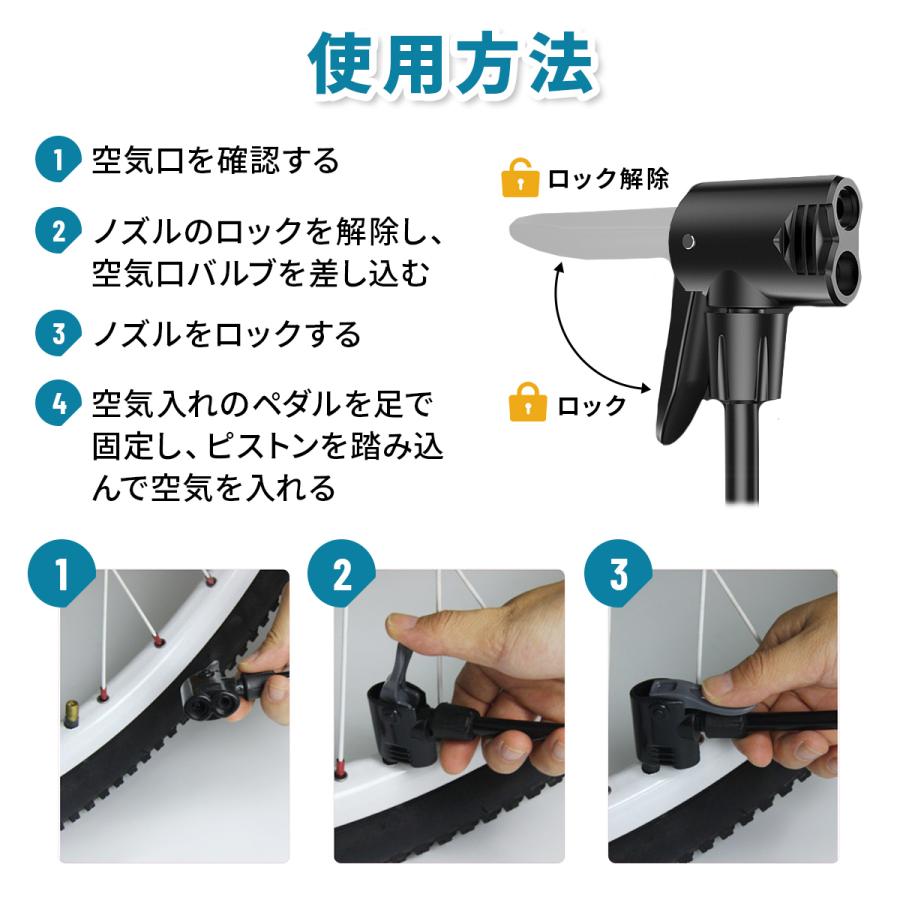 使用方法

1 空気口を確認する

2 ノズルのロックを解除し、空気口バルブを差し込む

3 ノズルをロックする

4 空気入れのペダルを足で固定し、ピストンを踏み込んで空気を入れる

ロック解除

ロック

1

2

3