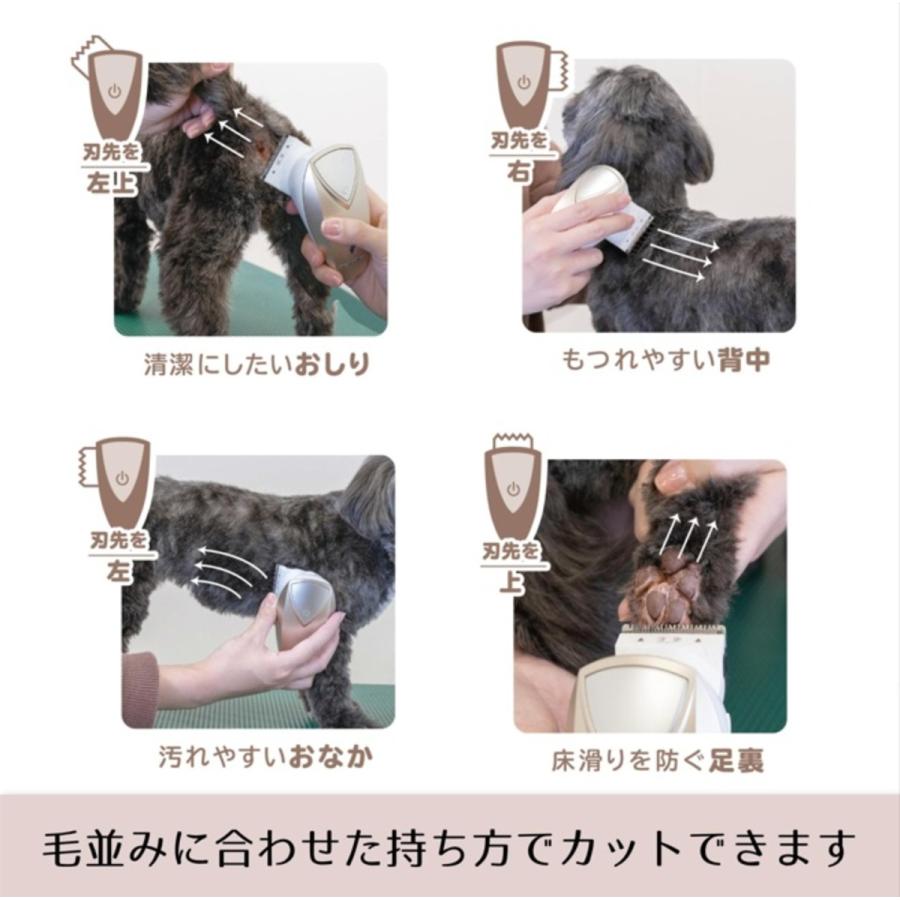 刃先を
左上

清潔にしたいおしり

刃先を
右

もつれやすい背中

刃先を
左

汚れやすいおなか

刃先を
上

床滑りを防ぐ足裏

毛並みに合わせた持ち方でカットできます