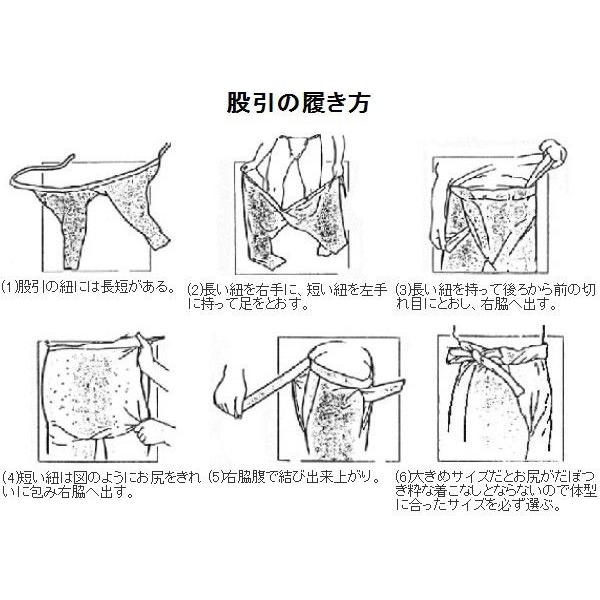 股引の履き方

(1)股引の紐には長短がある。

(2)長い紐を右手に、短い紐を左手に持って足をとおす。

(3)長い紐を持って後ろから前の切れ目にとおし、右脇へ出す。

(4)短い紐は図のようにお尻をきれいに包み右脇へ出す。

(5)右脇腹で結び出来上がり。

(6)大きめサイズだとお尻がだぼつき粋な着こなしとならないので体型に合ったサイズを必ず選ぶ。