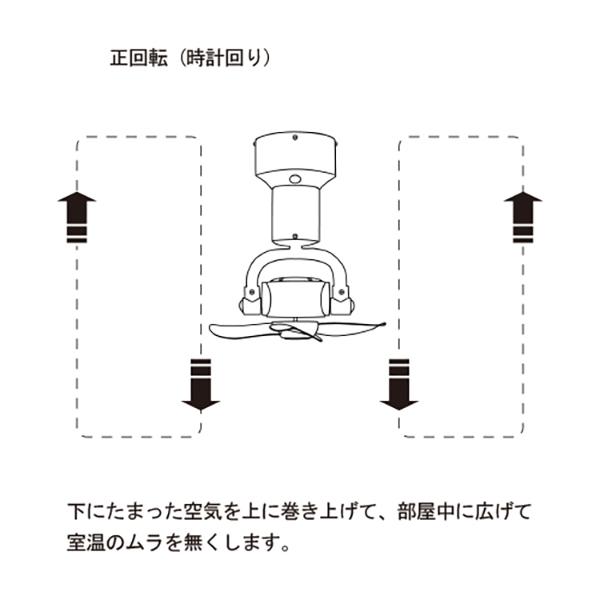 正回転（時計回り）

下にたまった空気を上に巻き上げて、部屋中に広げて室温のムラを無くします。