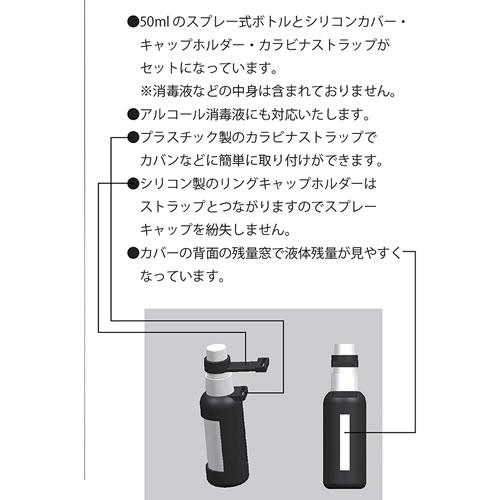 ●50ml のスプレー式ボトルとシリコンカバー・キャップホルダー・カラビナストラップがセットになっています。
※消毒液などの中身は含まれておりません。

●アルコール消毒液にも対応いたします。

●プラスチック製のカラビナストラップでカバンなどに簡単に取り付けができます。

●シリコン製のリングキャップホルダーはストラップとつながりますのでスプレーキャップを紛失しません。

●カバーの背面の残量窓で液体残量が見やすくなっています。