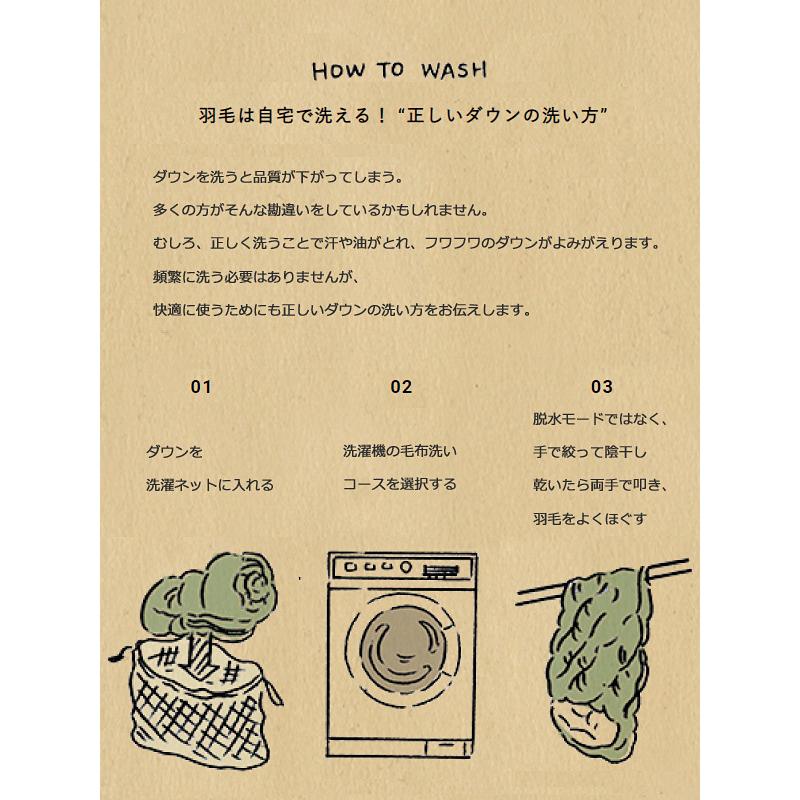 HOW TO WASH

羽毛は自宅で洗える！“正しいダウンの洗い方”

ダウンを洗うと品質が下がってしまう。
多くの方がそんな勘違いをしているかもしれません。
むしろ、正しく洗うことで汗や油がとれ、フワフワのダウンがよみがえります。
頻繁に洗う必要はありませんが、
快適に使うためにも正しいダウンの洗い方をお伝えします。

01

ダウンを
洗濯ネットに入れる

02

洗濯機の毛布洗い
コースを選択する

03

脱水モードではなく、
手で絞って陰干し
乾いたら両手で叩き、
羽毛をよくほぐす