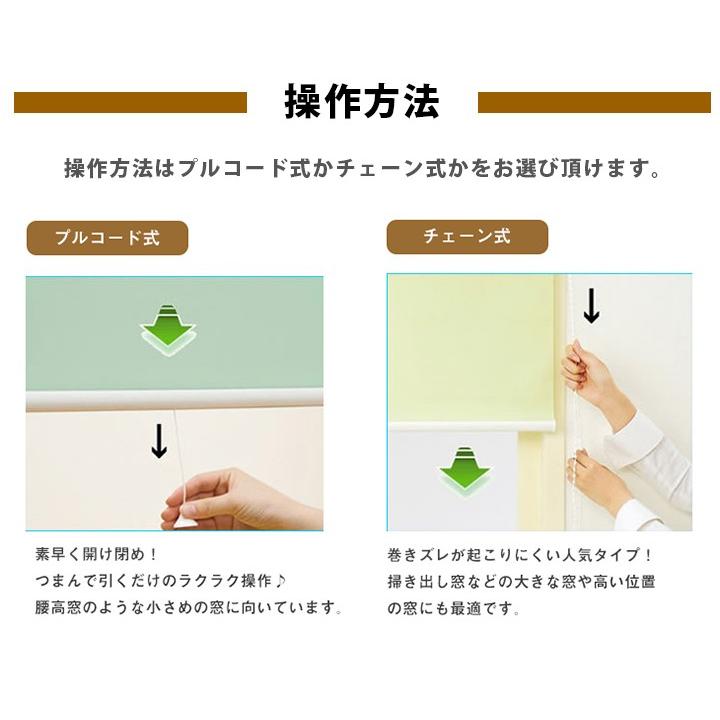 操作方法

操作方法はプルコード式かチェーン式かをお選び頂けます。

プルコード式

素早く開け閉め！
つまんで引くだけのラクラク操作♪
腰高窓のような小さめの窓に向いています。

チェーン式

巻きズレが起こりにくい人気タイプ！
掃き出し窓などの大きな窓や高い位置の窓にも最適です。