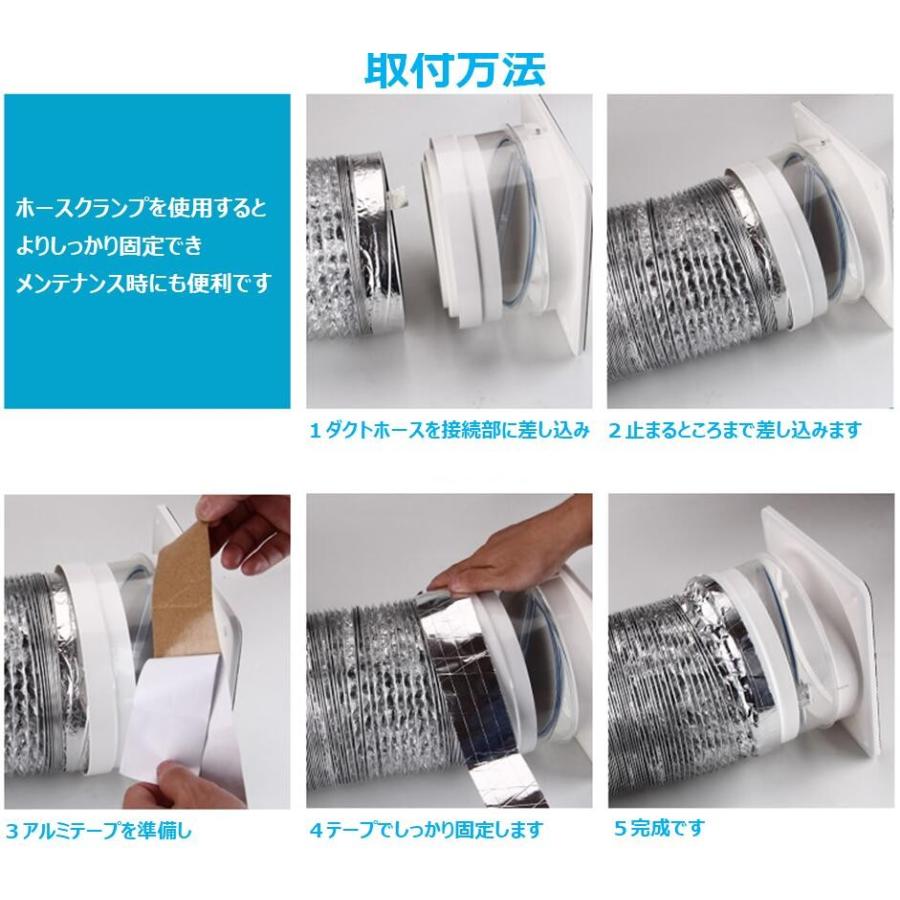 取付万法

ホースクランプを使用すると
よりしっかり固定でき
メンテナンス時にも便利です

1 ダクトホースを接続部に差し込み

2 止まるところまで差し込みます

3 アルミテープを準備し

4 テープでしっかり固定します

5 完成です