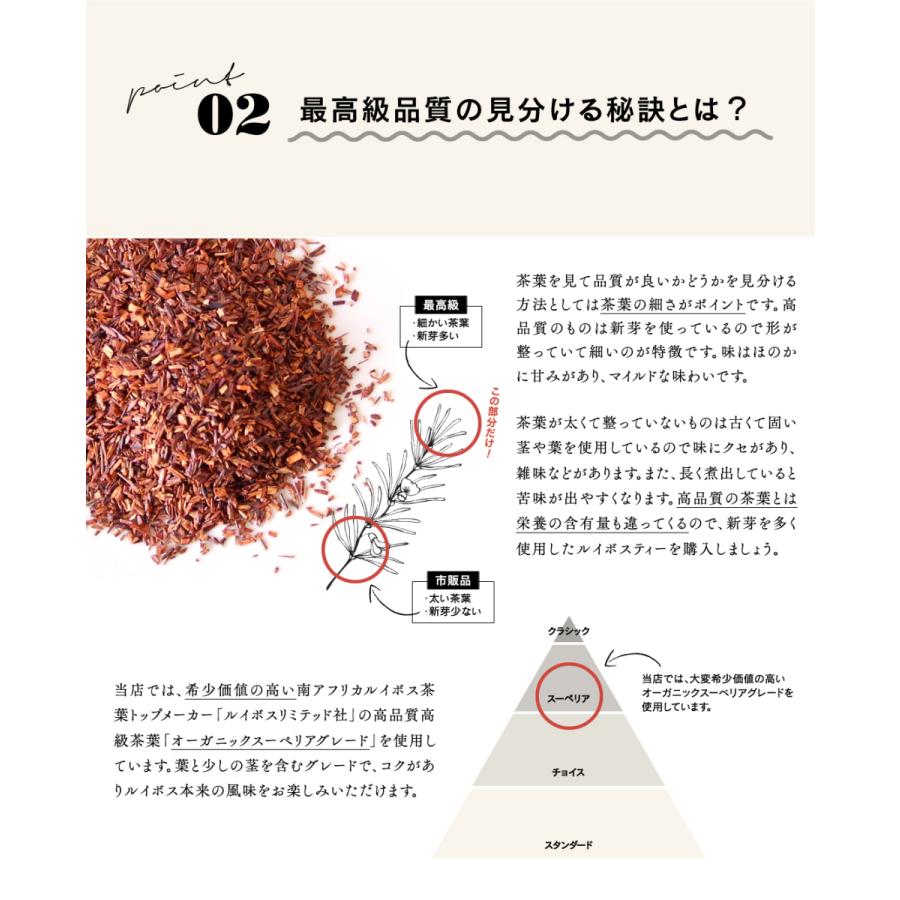 point 02 最高級品質の見分ける秘訣とは？

最高級
・細かい茶葉
・新芽多い

この部分だけ！

市販品
・太い茶葉
・新芽少ない

茶葉を見て品質が良いかどうかを見分ける方法としては茶葉の細さがポイントです。高品質のものは新芽を使っているので形が整っていて細いのが特徴です。味はほのかに甘みがあり、マイルドな味わいです。

茶葉が太くて整っていないものは古くて固い茎や葉を使用しているので味にクセがあり、雑味などがあります。また、長く煮出していると苦味が出やすくなります。高品質の茶葉とは栄養の含有量も違ってくるので、新芽を多く使用したルイボスティーを購入しましょう。

当店では、希少価値の高い南アフリカルイボス茶葉トップメーカー「ルイボスリミテッド社」の高品質高級茶葉「オーガニックスーペリアグレード」を使用しています。葉と少しの茎を含むグレードで、コクがありルイボス本来の風味をお楽しみいただけます。

クラシック
スーペリア
チョイス
スタンダード

当店では、大変希少価値の高いオーガニックスーペリアグレードを使用しています。