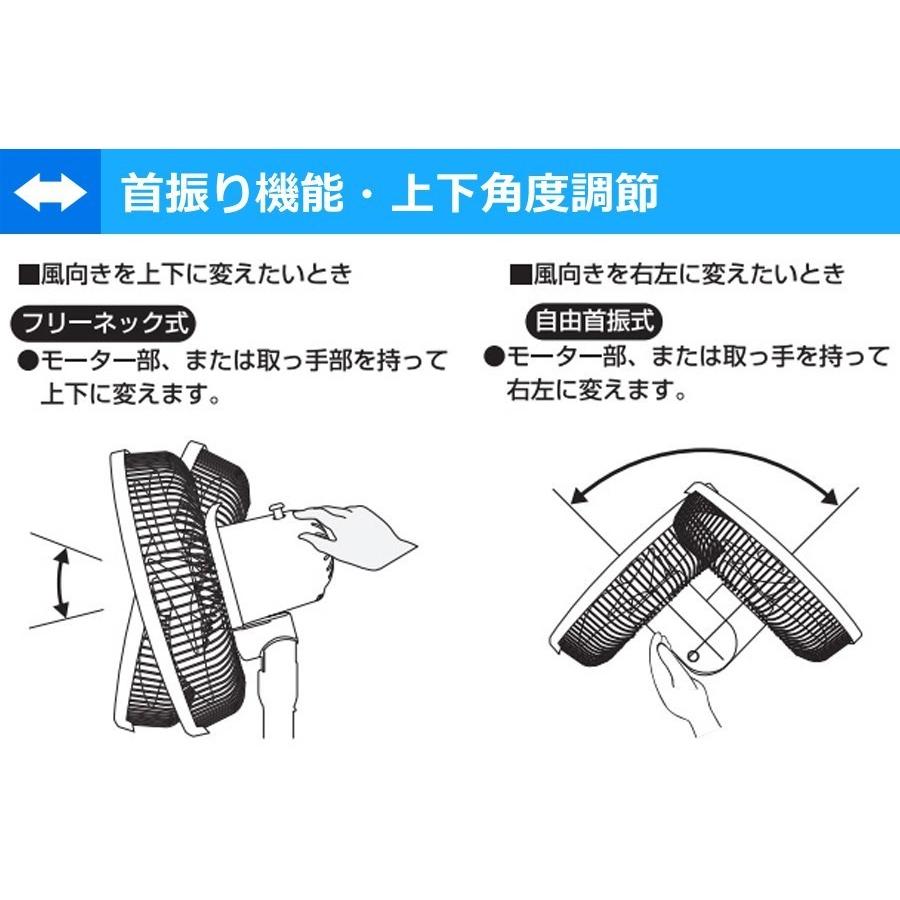 首振り機能・上下角度調節

■風向きを上下に変えたいとき

フリーネック式

●モーター部、または取っ手部を持って上下に変えます。

■風向きを右左に変えたいとき

自由首振式

●モーター部、または取っ手を持って右左に変えます。