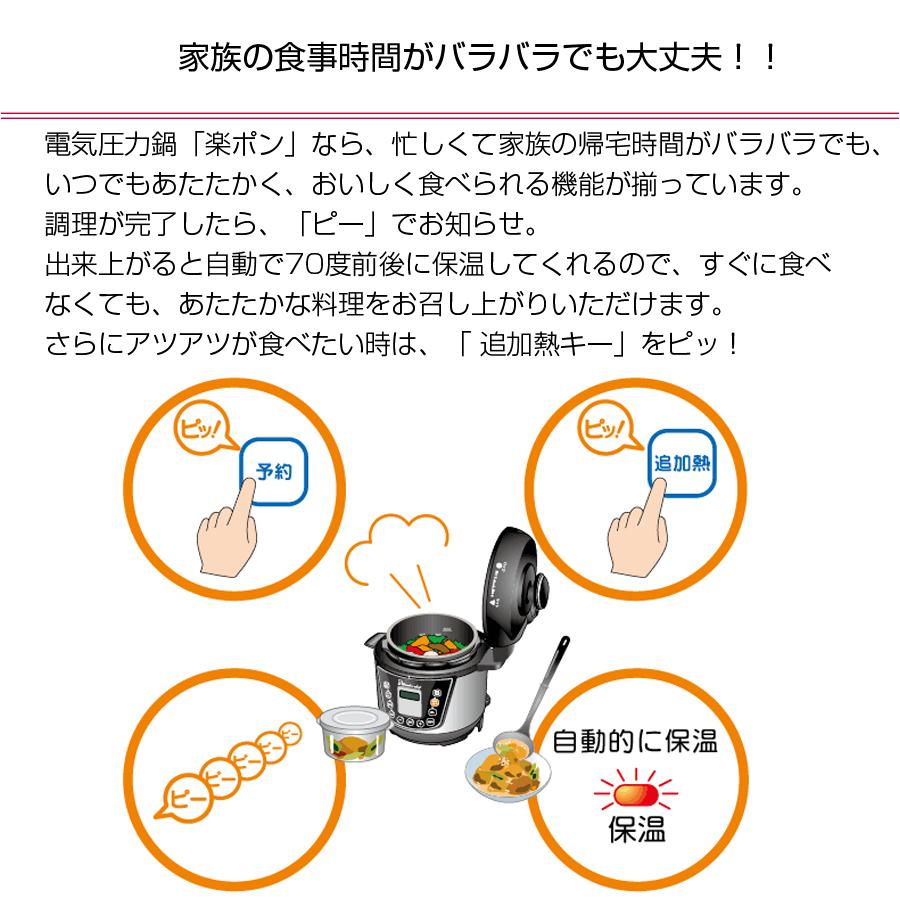 家族の食事時間がバラバラでも大丈夫！！

電気圧力鍋「楽ポン」なら、忙しくて家族の帰宅時間がバラバラでも、いつでもあたたかく、おいしく食べられる機能が揃っています。
調理が完了したら、「ピー」でお知らせ。
出来上がると自動で70度前後に保温してくれるので、すぐに食べなくても、あたたかな料理をお召し上がりいただけます。
さらにアツアツが食べたい時は、「 追加熱キー」をピッ！

ピッ!
予約

ピッ!
追加熱

ピー ピー ピー ピー ピー

自動的に保温
保温