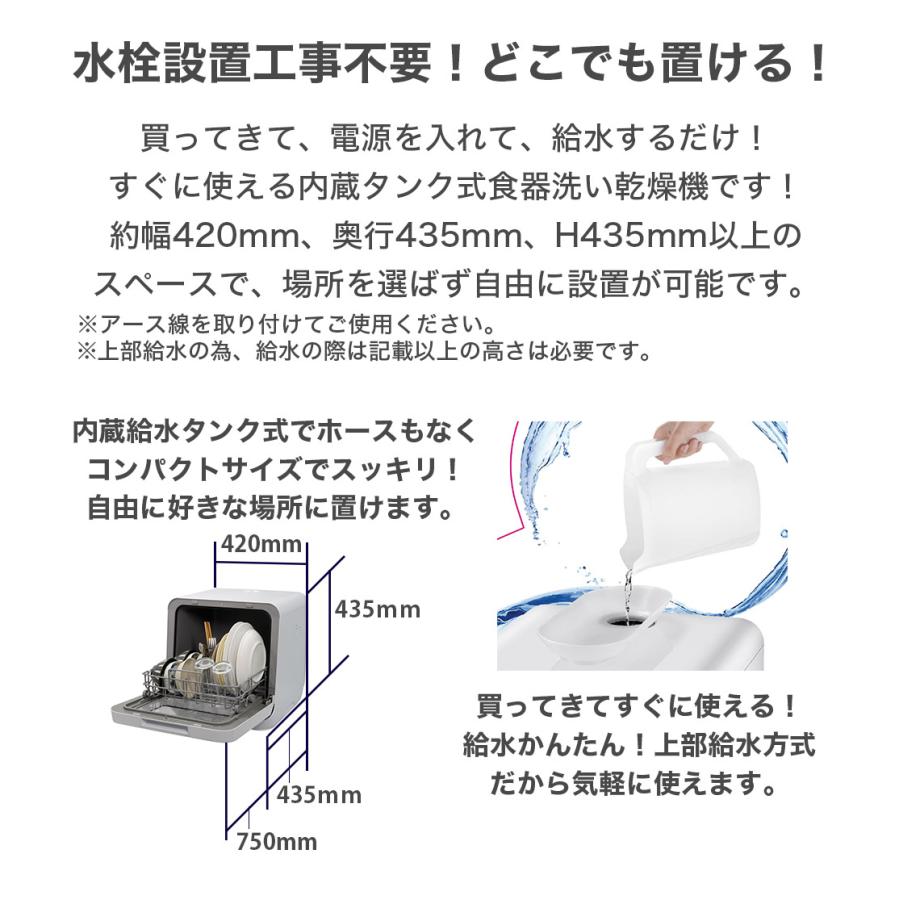 水栓設置工事不要！どこでも置ける！

買ってきて、電源を入れて、給水するだけ！
すぐに使える内蔵タンク式食器洗い乾燥機です！
約幅420mm、奥行435mm、H435mm以上の
スペースで、場所を選ばず自由に設置が可能です。

※アース線を取り付けてご使用ください。
※上部給水の為、給水の際は記載以上の高さは必要です。

内蔵給水タンク式でホースもなく
コンパクトサイズでスッキリ！
自由に好きな場所に置けます。

420mm
435mm
435mm
750mm

買ってきてすぐに使える！
給水かんたん！上部給水方式
だから気軽に使えます。