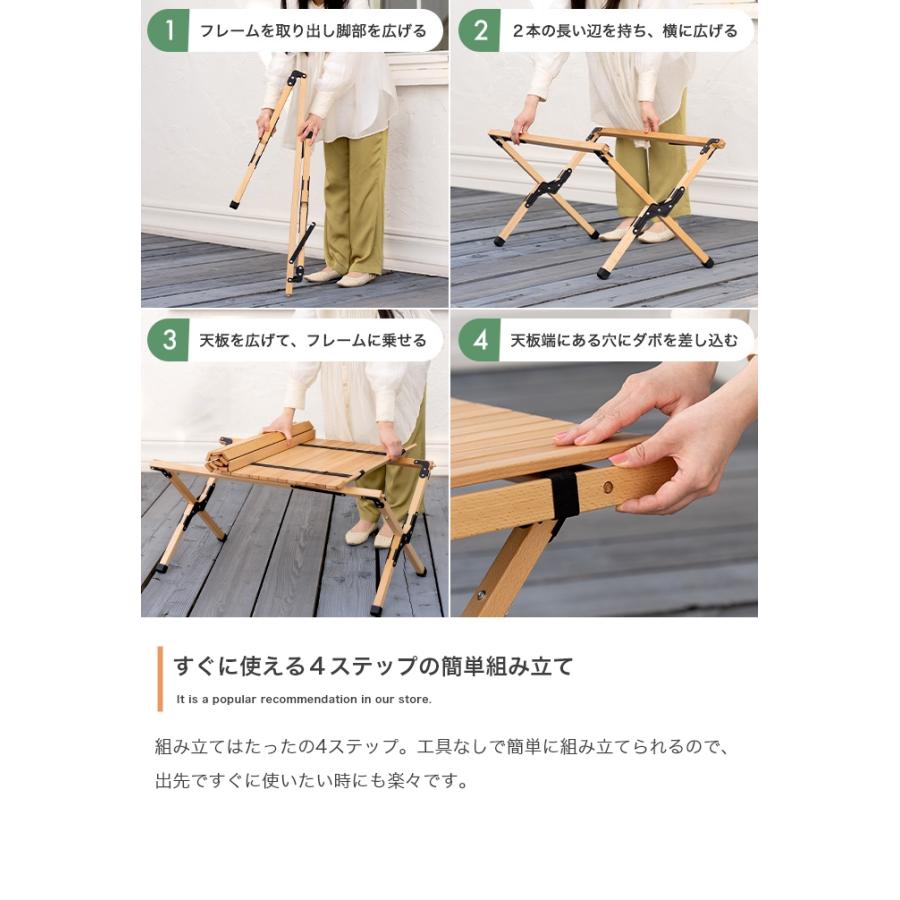 1 フレームを取り出し脚部を広げる

2 2本の長い辺を持ち、横に広げる

3 天板を広げて、フレームに乗せる

4 天板端にある穴にダボを差し込む

すぐに使える4ステップの簡単組み立て

It is a popular recommendation in our store.

組み立てはたったの4ステップ。工具なしで簡単に組み立てられるので、出先ですぐに使いたい時にも楽々です。