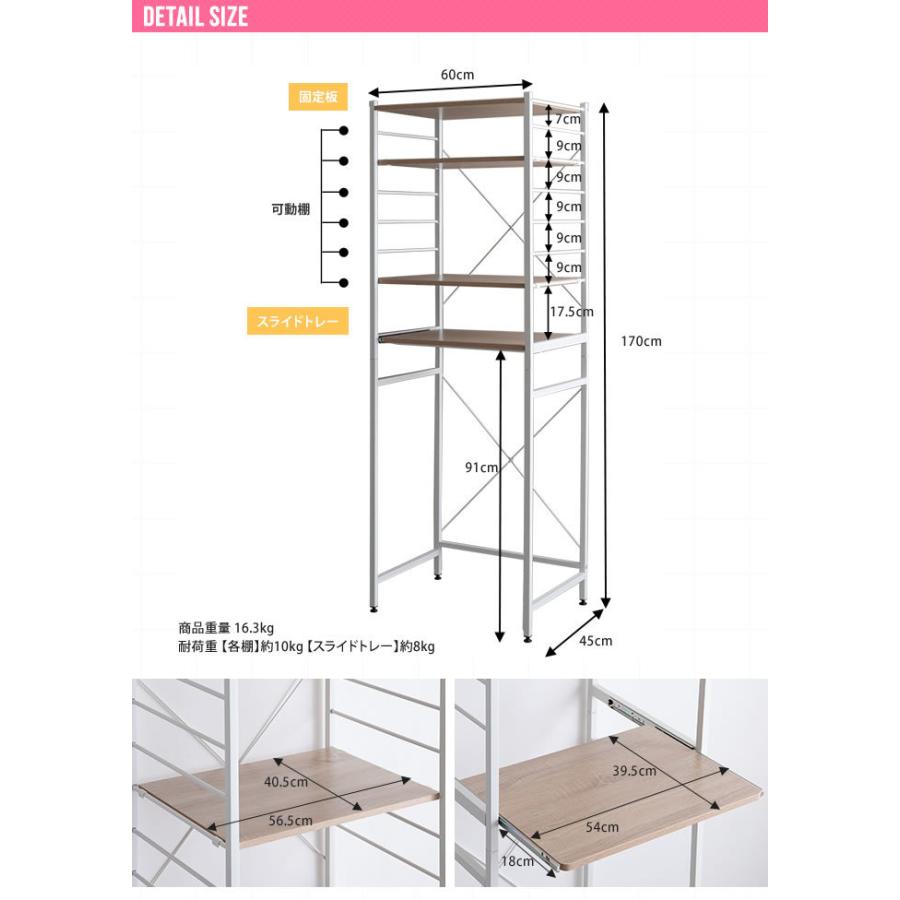 DETAIL SIZE

60cm

固定板

可動棚

スライドトレー

7cm
9cm
9cm
9cm
9cm
9cm
17.5cm

170cm

91cm

45cm

商品重量 16.3kg
耐荷重【各棚】約10kg【スライドトレー】約8kg

40.5cm
56.5cm

39.5cm
54cm
18cm