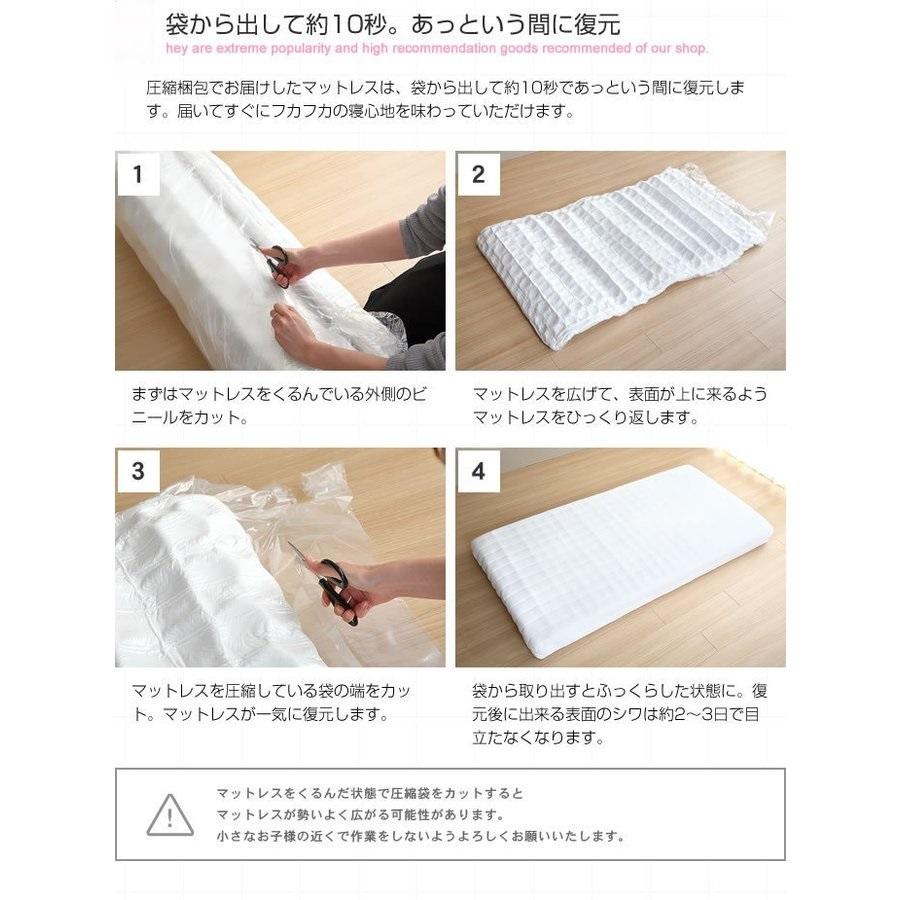 袋から出して約10秒。あっという間に復元
hey are extreme popularity and high recommendation goods recommended of our shop.

圧縮梱包でお届けしたマットレスは、袋から出して約10秒であっという間に復元します。届いてすぐにフカフカの寝心地を味わっていただけます。

1

まずはマットレスをくるんでいる外側のビニールをカット。

2

マットレスを広げて、表面が上に来るようマットレスをひっくり返します。

3

マットレスを圧縮している袋の端をカット。マットレスが一気に復元します。

4

袋から取り出すとふっくらした状態に。復元後に出来る表面のシワは約2～3日で目立たなくなります。

マットレスをくるんだ状態で圧縮袋をカットすると
マットレスが勢いよく広がる可能性があります。
小さなお子様の近くで作業をしないようよろしくお願いいたします。