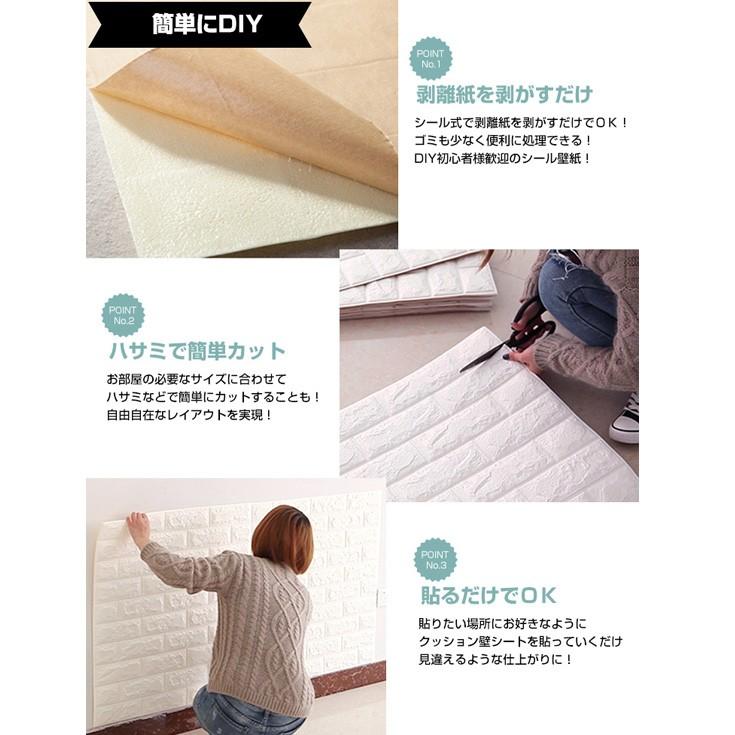 簡単にDIY

POINT No.1

剥離紙を剥がすだけ

シール式で剥離紙を剥がすだけでＯＫ！
ゴミも少なく便利に処理できる！
DIY初心者様歓迎のシール壁紙！

POINT No.2

ハサミで簡単カット

お部屋の必要なサイズに合わせて
ハサミなどで簡単にカットすることも！
自由自在なレイアウトを実現！

POINT No.3

貼るだけでＯＫ

貼りたい場所にお好きなように
クッション壁シートを貼っていくだけ
見違えるような仕上がりに！