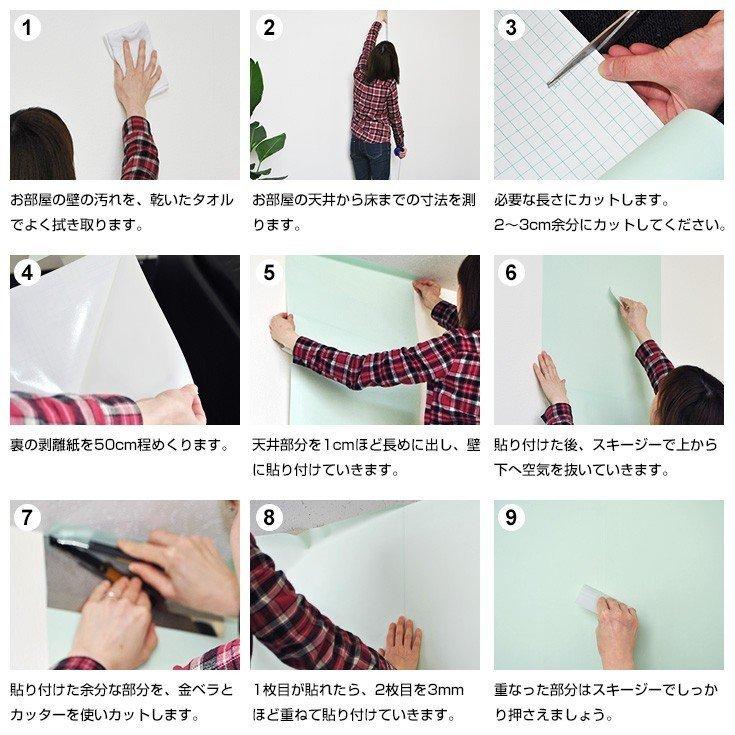 1

お部屋の壁の汚れを、乾いたタオルでよく拭き取ります。

2

お部屋の天井から床までの寸法を測ります。

3

必要な長さにカットします。
2~3cm余分にカットしてください。

4

裏の剥離紙を50cm程めくります。

5

天井部分を1cmほど長めに出し、壁に貼り付けていきます。

6

貼り付けた後、スキージーで上から下へ空気を抜いていきます。

7

貼り付けた余分な部分を、金ベラとカッターを使いカットします。

8

1枚目が貼れたら、2枚目を3mmほど重ねて貼り付けていきます。

9

重なった部分はスキージーでしっかり押さえましょう。