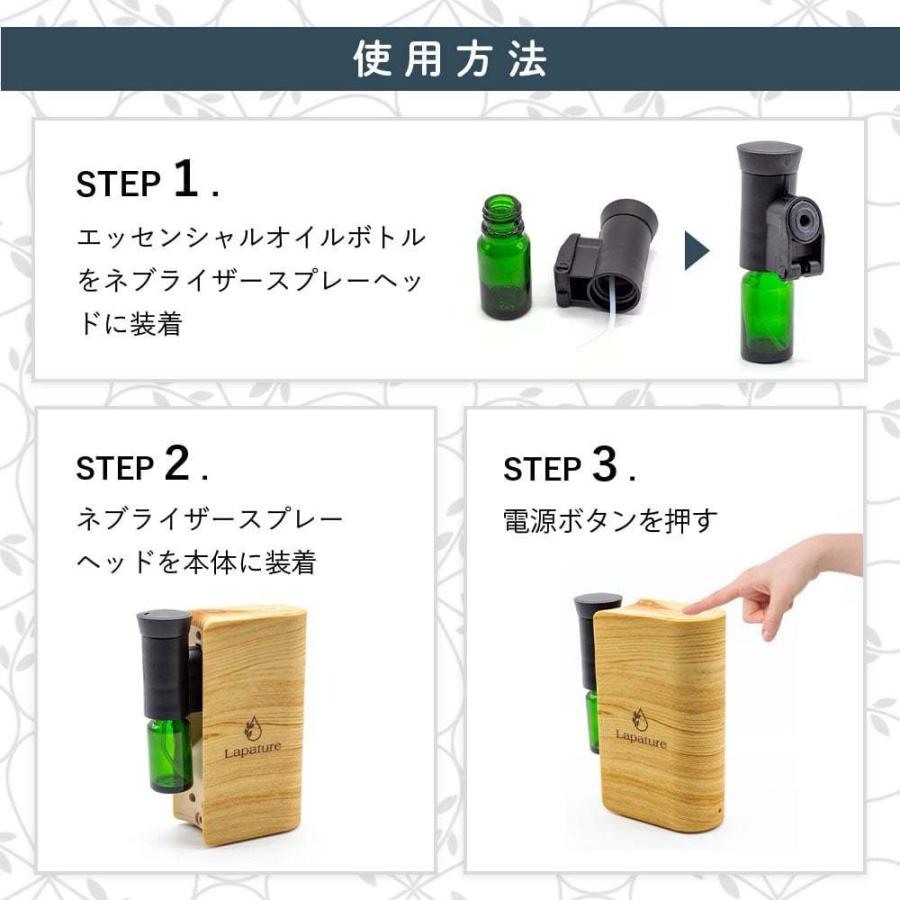 使用方法

STEP 1.

エッセンシャルオイルボトルをネブライザースプレーヘッドに装着

STEP 2.

ネブライザースプレーヘッドを本体に装着

Lapature

STEP 3.

電源ボタンを押す

Lapature