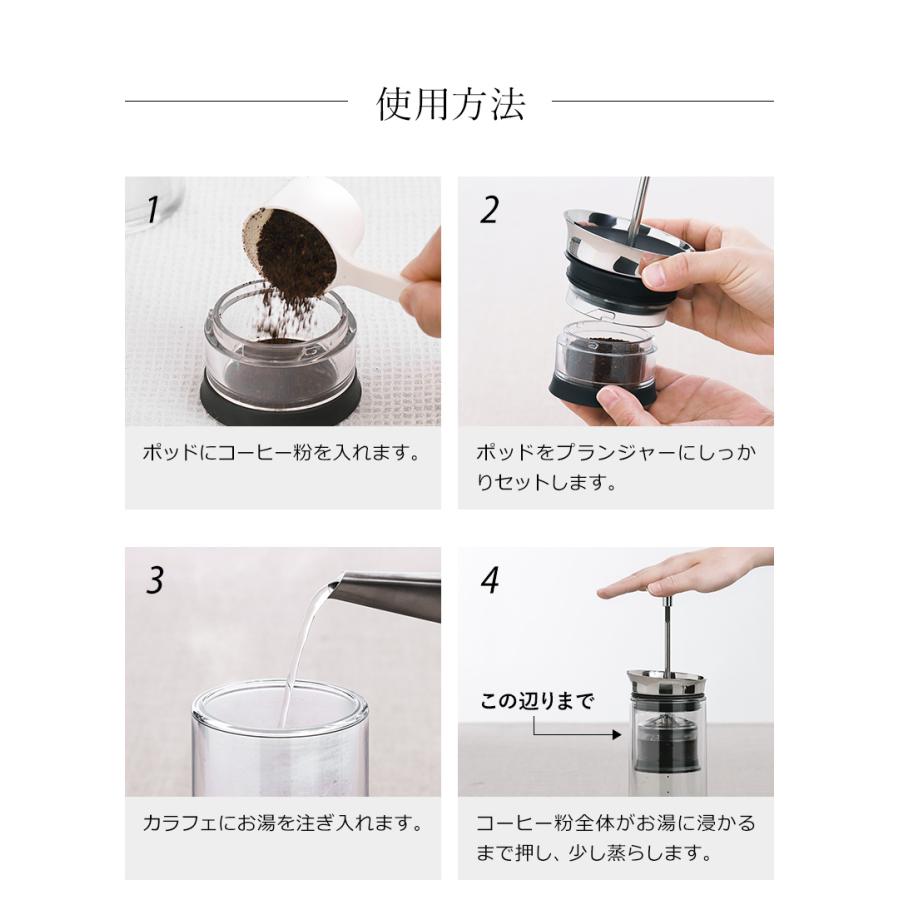 使用方法

1

ポッドにコーヒー粉を入れます。

2

ポッドをプランジャーにしっかりセットします。

3

カラフェにお湯を注ぎ入れます。

4

この辺りまで

コーヒー粉全体がお湯に浸かるまで押し、少し蒸らします。