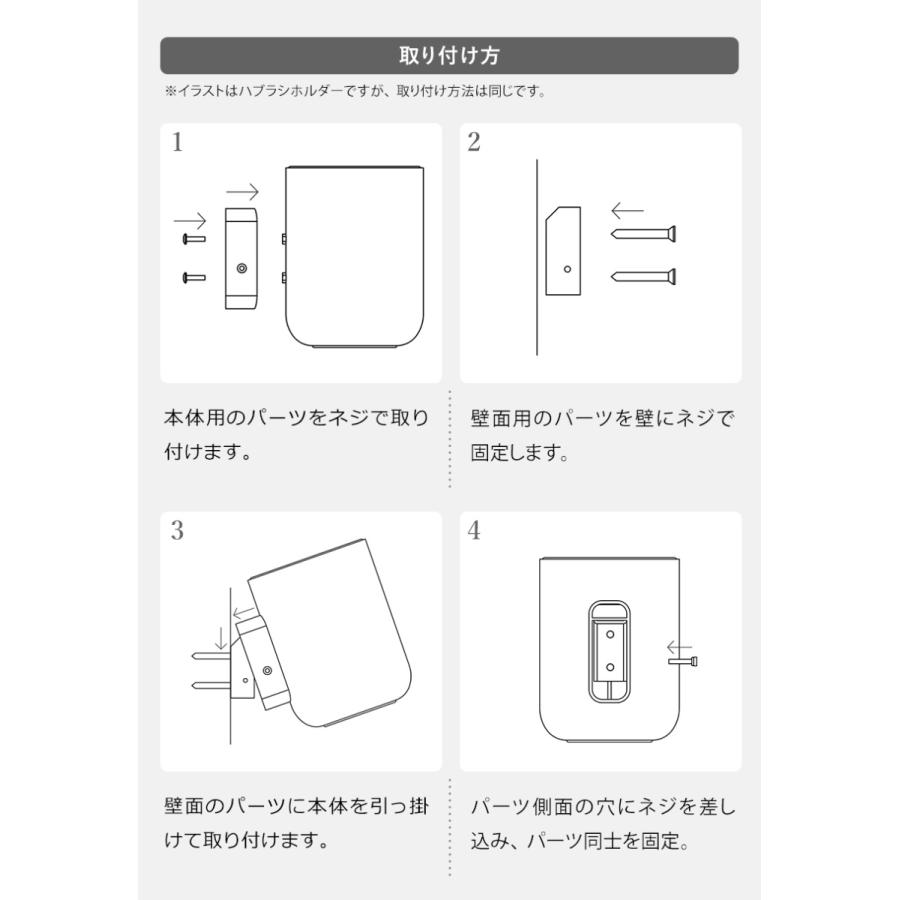 取り付け方

※イラストはハブラシホルダーですが、取り付け方法は同じです。

1

本体用のパーツをネジで取り付けます。

2

壁面用のパーツを壁にネジで固定します。

3

壁面のパーツに本体を引っ掛けて取り付けます。

4

パーツ側面の穴にネジを差し込み、パーツ同士を固定。