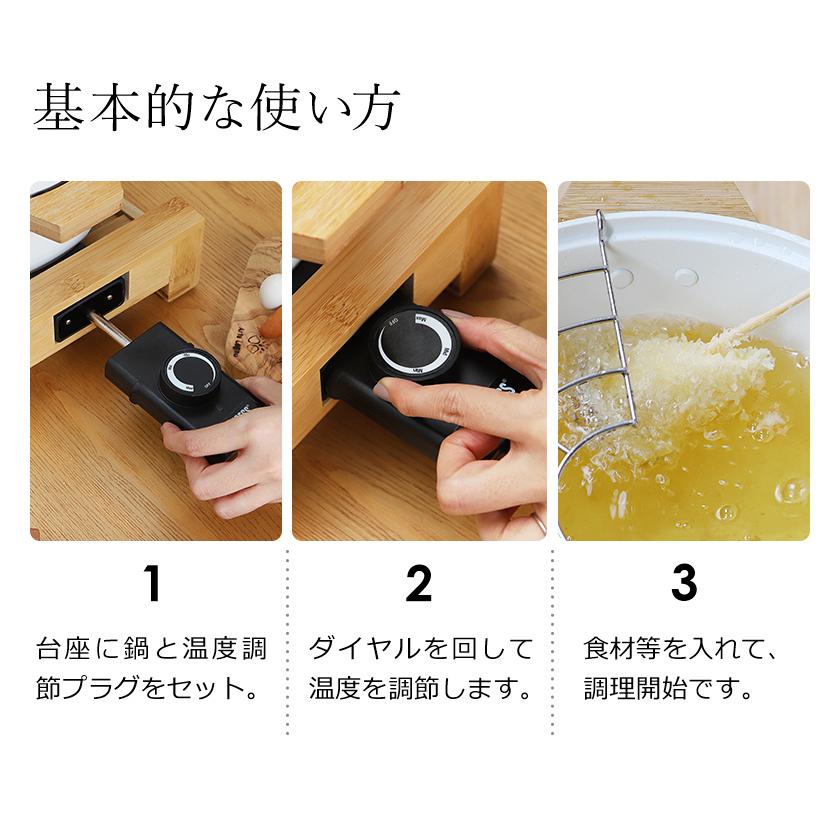 基本的な使い方

1

台座に鍋と温度調節プラグをセット。

2

ダイヤルを回して温度を調節します。

3

食材等を入れて、調理開始です。