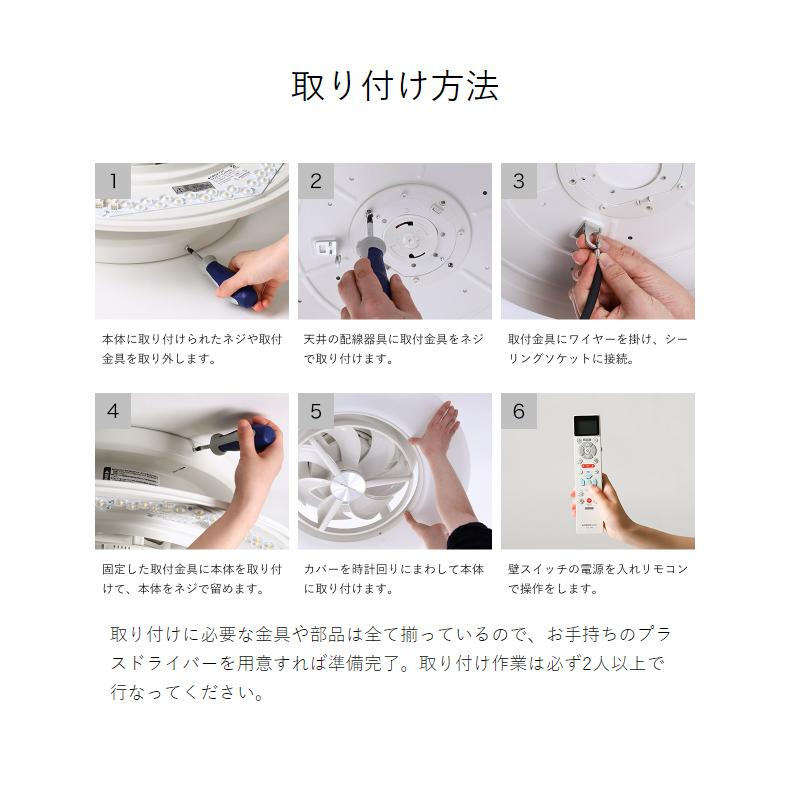 取り付け方法

1

本体に取り付けられたネジや取付金具を取り外します。

2

天井の配線器具に取付金具をネジで取り付けます。

3

取付金具にワイヤーを掛け、シーリングソケットに接続。

4

固定した取付金具に本体を取り付けて、本体をネジで留めます。

5

カバーを時計回りにまわして本体に取り付けます。

6

壁スイッチの電源を入れリモコンで操作をします。

取り付けに必要な金具や部品は全て揃っているので、お手持ちのプラスドライバーを用意すれば準備完了。取り付け作業は必ず2人以上で行なってください。