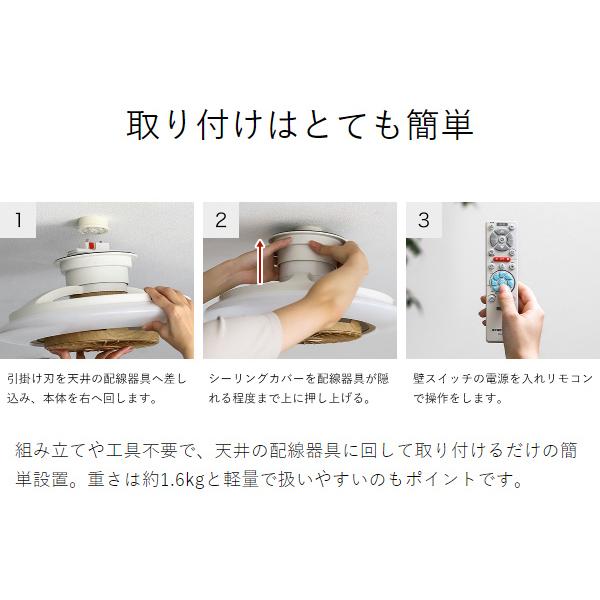 取り付けはとても簡単

1

引掛け刃を天井の配線器具へ差し込み、本体を右へ回します。

2

シーリングカバーを配線器具が隠れる程度まで上に押し上げる。

3

壁スイッチの電源を入れリモコンで操作をします。

組み立てや工具不要で、天井の配線器具に回して取り付けるだけの簡単設置。重さは約1.6kgと軽量で扱いやすいのもポイントです。