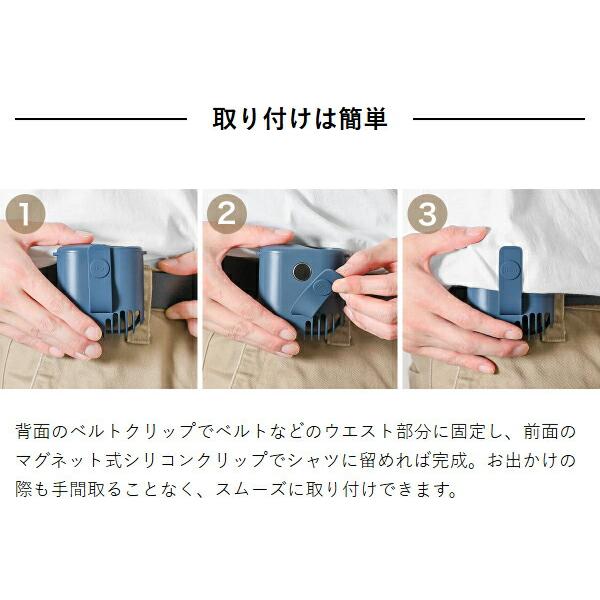 取り付けは簡単

1

2

3

背面のベルトクリップでベルトなどのウエスト部分に固定し、前面のマグネット式シリコンクリップでシャツに留めれば完成。お出かけの際も手間取ることなく、スムーズに取り付けできます。