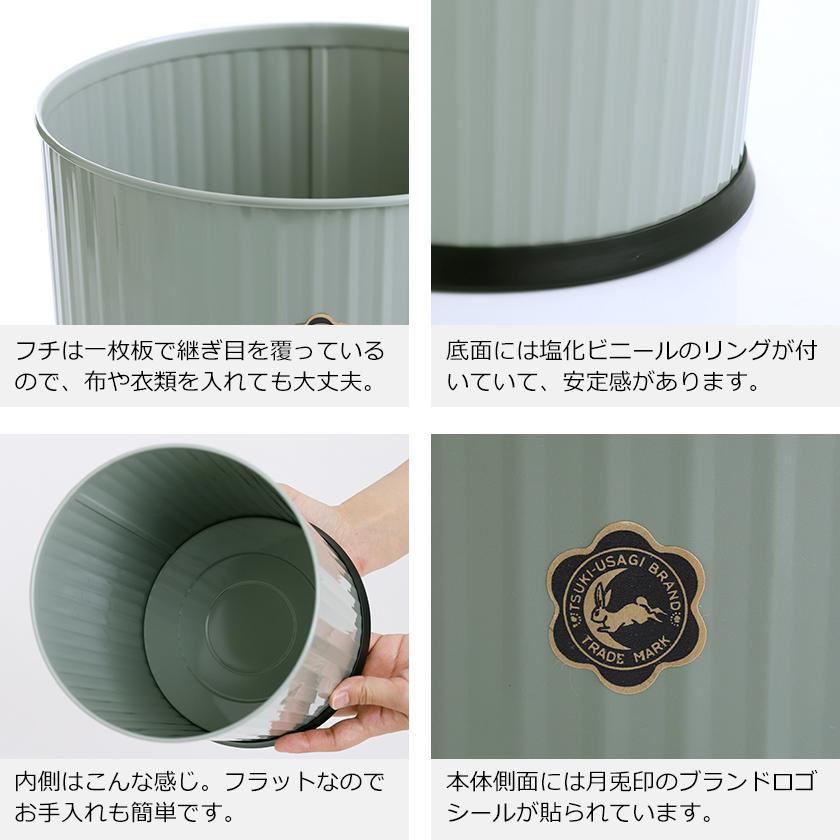 フチは一枚板で継ぎ目を覆っているので、布や衣類を入れても大丈夫。

底面には塩化ビニールのリングが付いていて、安定感があります。

内側はこんな感じ。フラットなのでお手入れも簡単です。

TSUKI-USAGI BRAND
TRADE MARK

本体側面には月兎印のブランドロゴシールが貼られています。