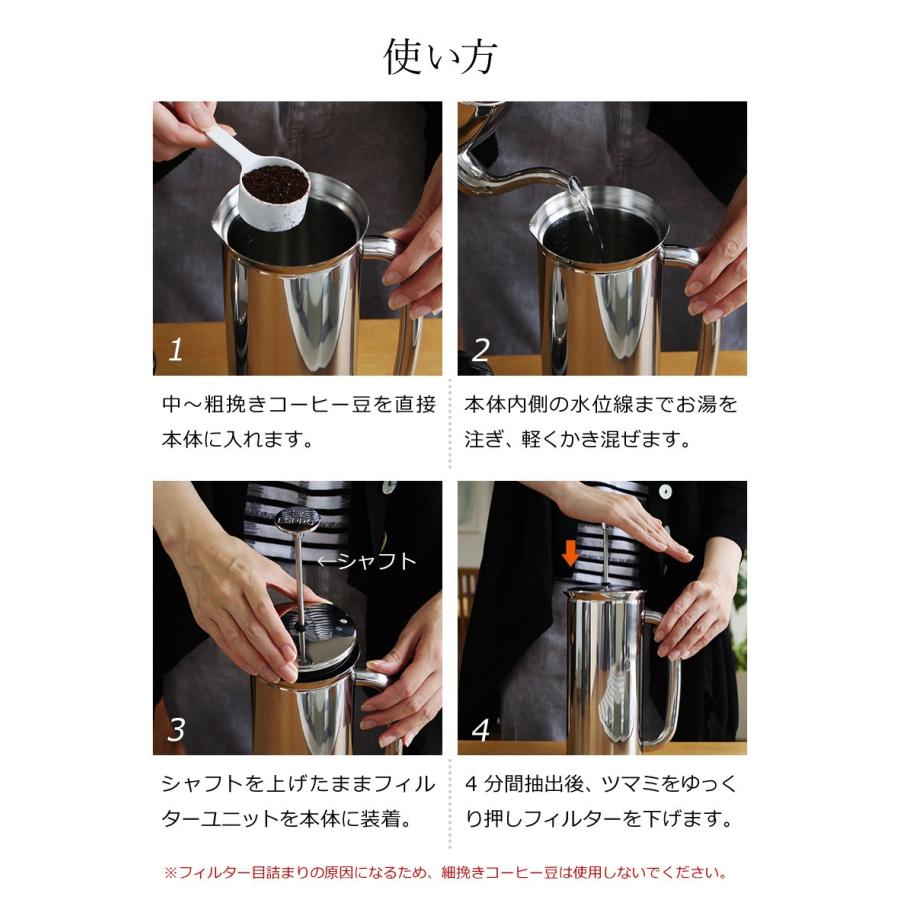 使い方

1

中～粗挽きコーヒー豆を直接本体に入れます。

2

本体内側の水位線までお湯を注ぎ、軽くかき混ぜます。

←シャフト

3

シャフトを上げたままフィルターユニットを本体に装着。

4

4 分間抽出後、ツマミをゆっくり押しフィルターを下げます。

※フィルター目詰まりの原因になるため、細挽きコーヒー豆は使用しないでください。