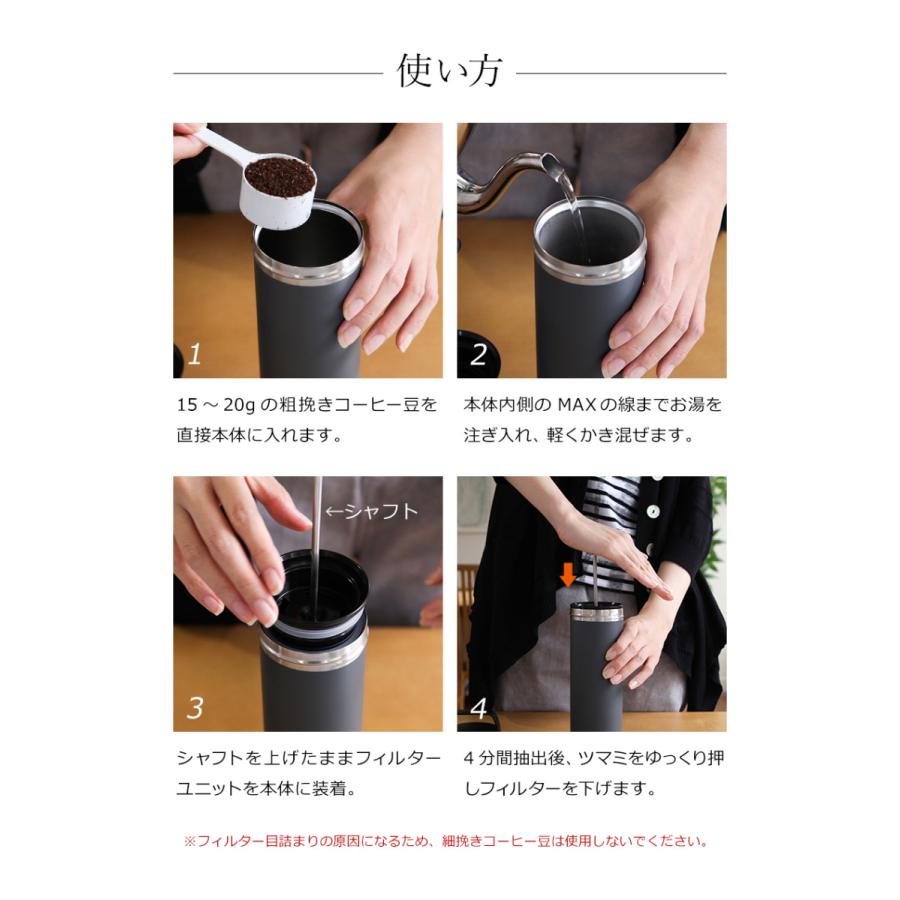 使い方

1

15 ～ 20g の粗挽きコーヒー豆を直接本体に入れます。

2

本体内側の MAX の線までお湯を注ぎ入れ、軽くかき混ぜます。

←シャフト

3

シャフトを上げたままフィルターユニットを本体に装着。

4

4 分間抽出後、ツマミをゆっくり押しフィルターを下げます。

※フィルター目詰まりの原因になるため、細挽きコーヒー豆は使用しないでください。