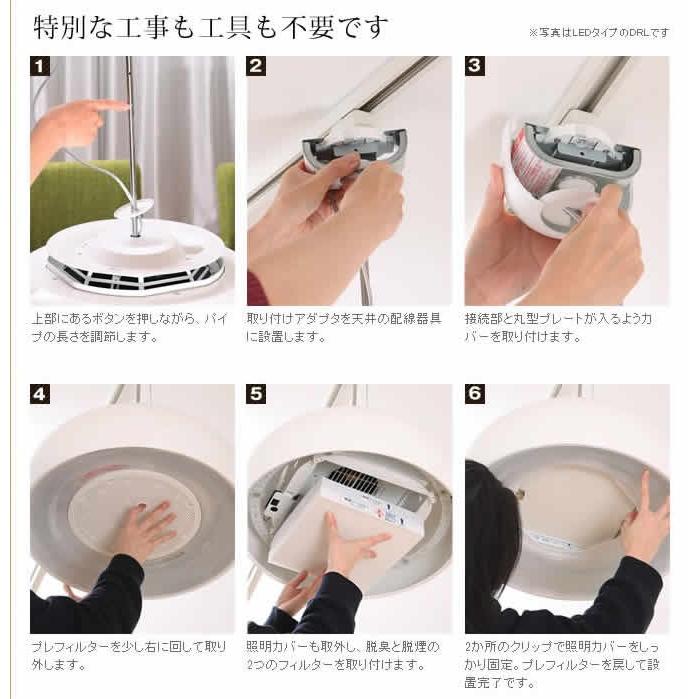 特別な工事も工具も不要です

※写真はLEDタイプのDRLです

1

上部にあるボタンを押しながら、パイプの長さを調節します。

2

取り付けアダプタを天井の配線器具に設置します。

3

接続部と丸型プレートが入るようカバーを取り付けます。

4

プレフィルターを少し右に回して取り外します。

5

照明カバーも取外し、脱臭と脱煙の2つのフィルターを取り付けます。

6

2か所のクリップで照明カバーをしっかり固定。プレフィルターを戻して設置完了です。